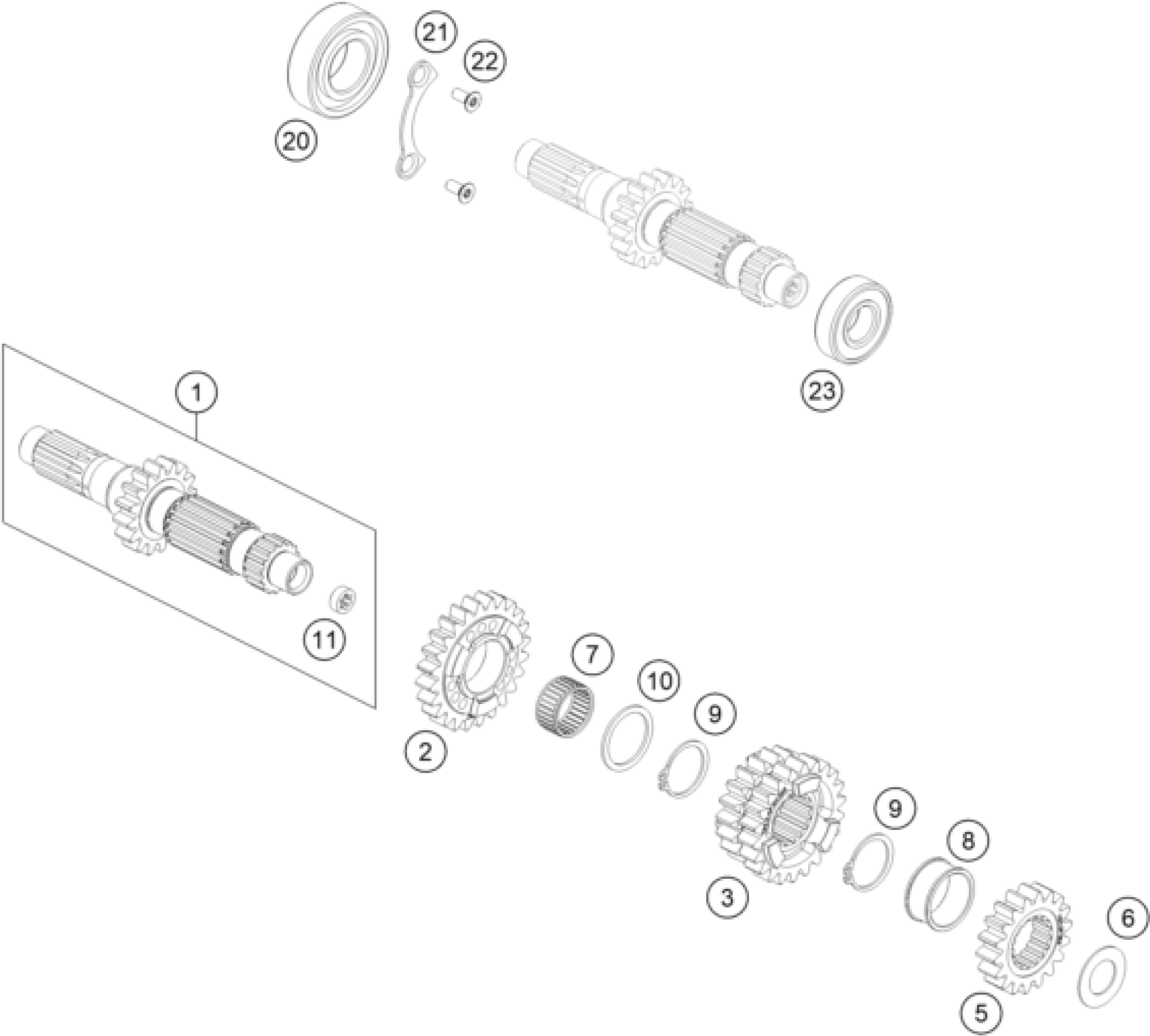 21
22
20
23
1
11
7
10
9
2
9
8
3
6
5