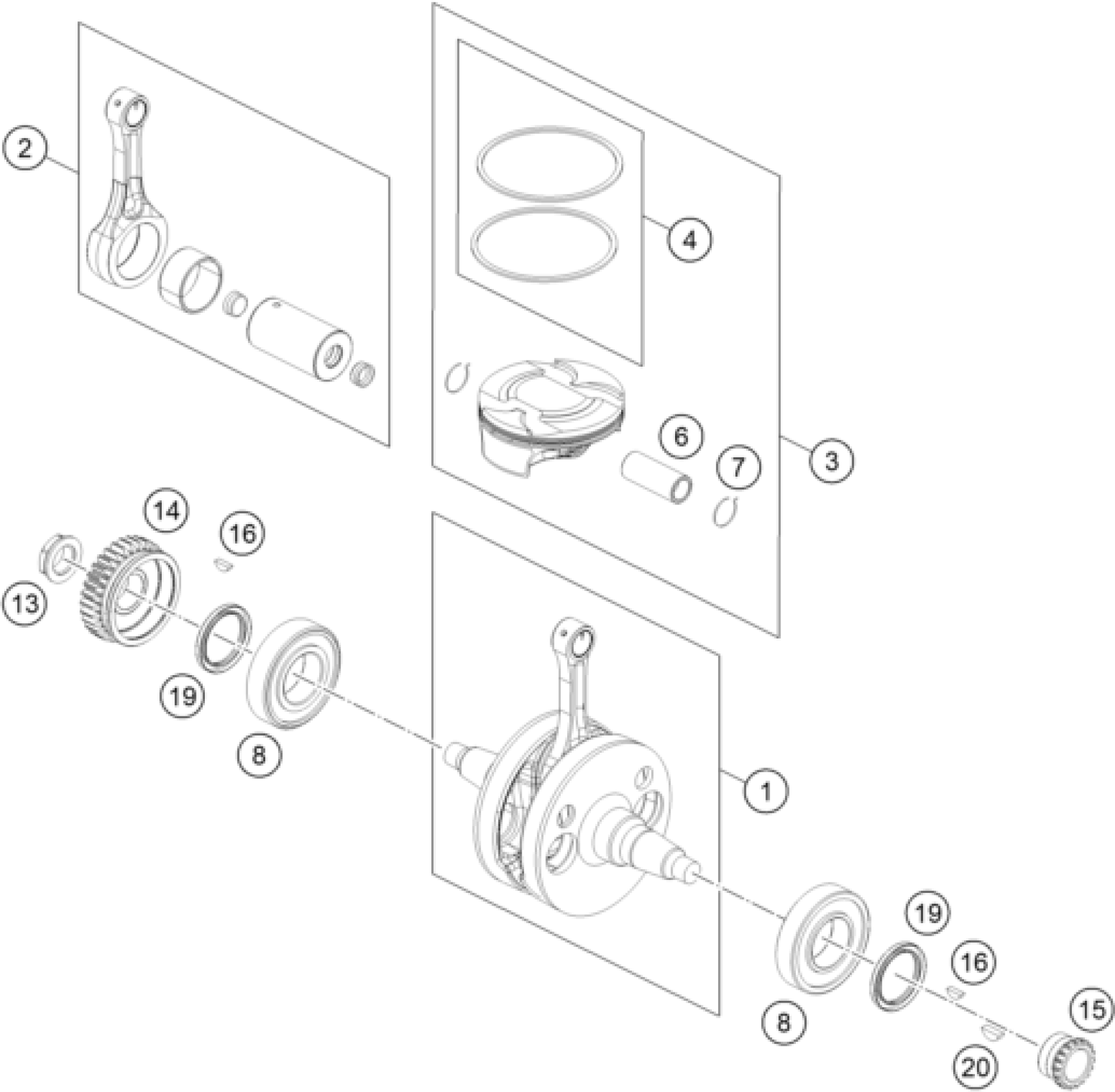 2
4
6
7
3
14
16
13
19
8
1
19
16
8
15
20