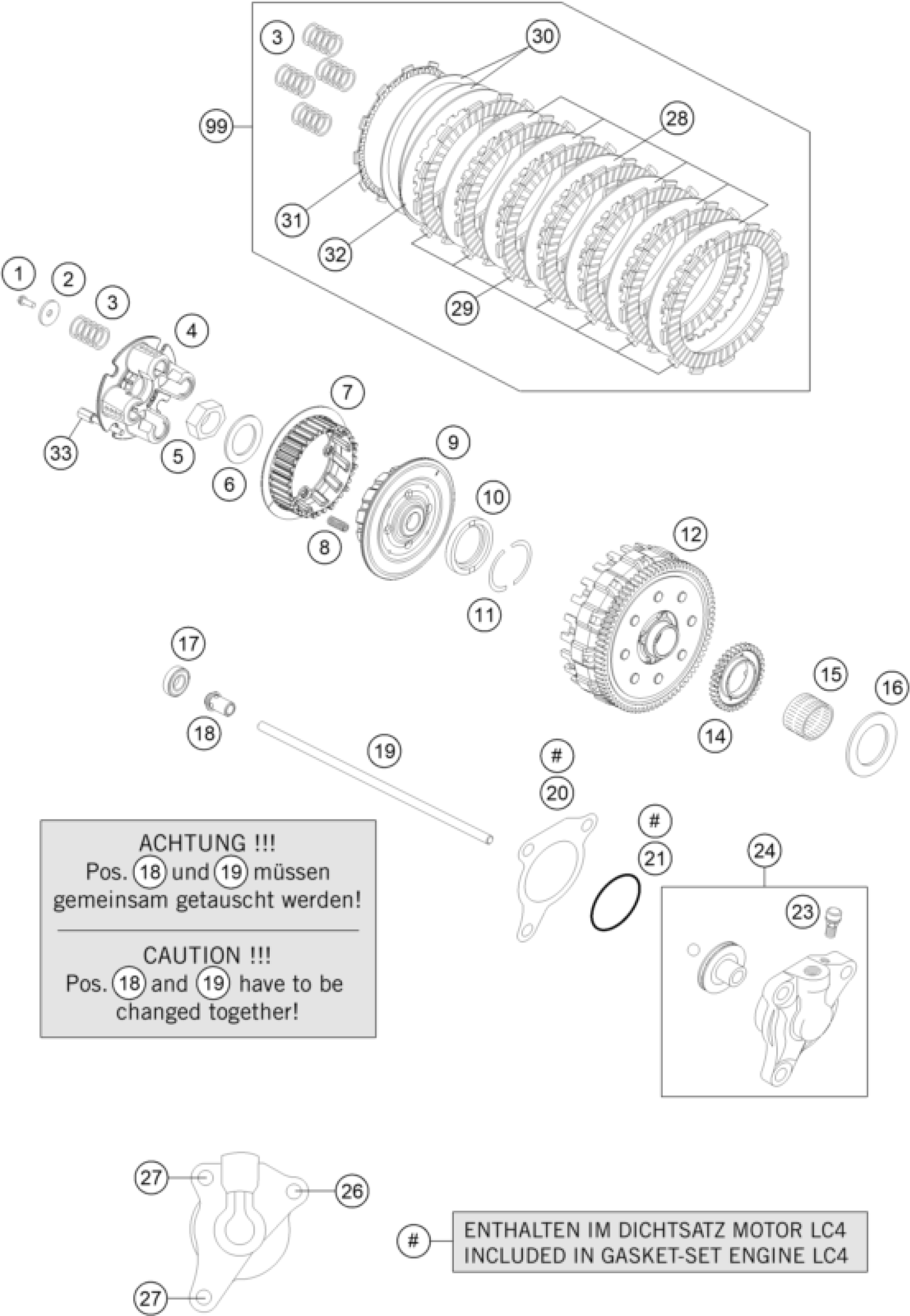 3
30
99
28
31
32
29
1
2
3
4
33
5
6
7
8
9
10
11
12
17
18
19
14
15
16
#
20
#
21
24
23

ACHTUNG !!!
Pos. 18 und 19 müssen gemeinsam getauscht werden!

CAUTION !!!
Pos. 18 and 19 have to be changed together!

27
26
27

#

ENTHALTEN IM DICHTSATZ MOTOR LC4
INCLUDED IN GASKET-SET ENGINE LC4