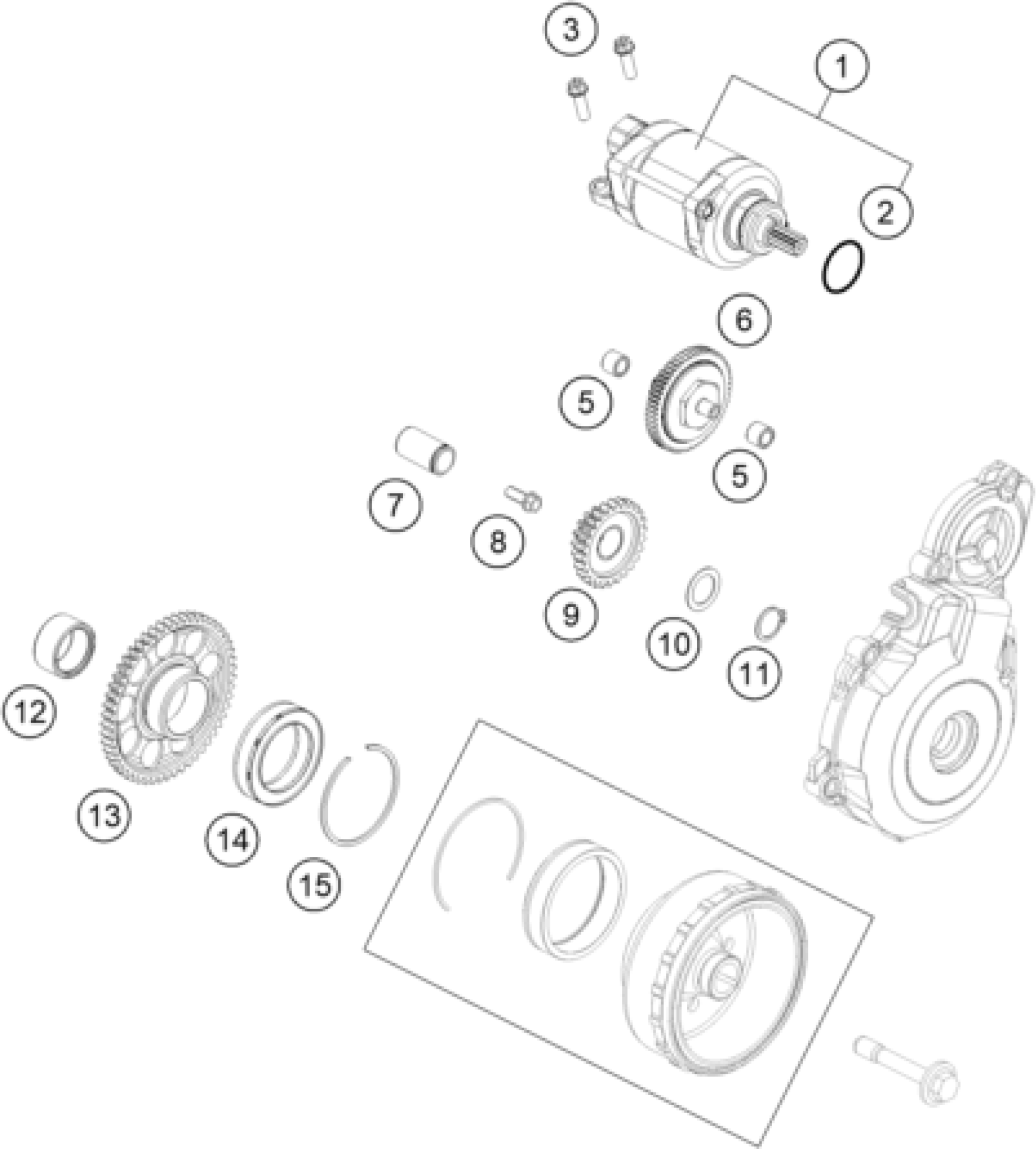 3
1
2
6
5
5
7
8
9
10
11
12
13
14
15