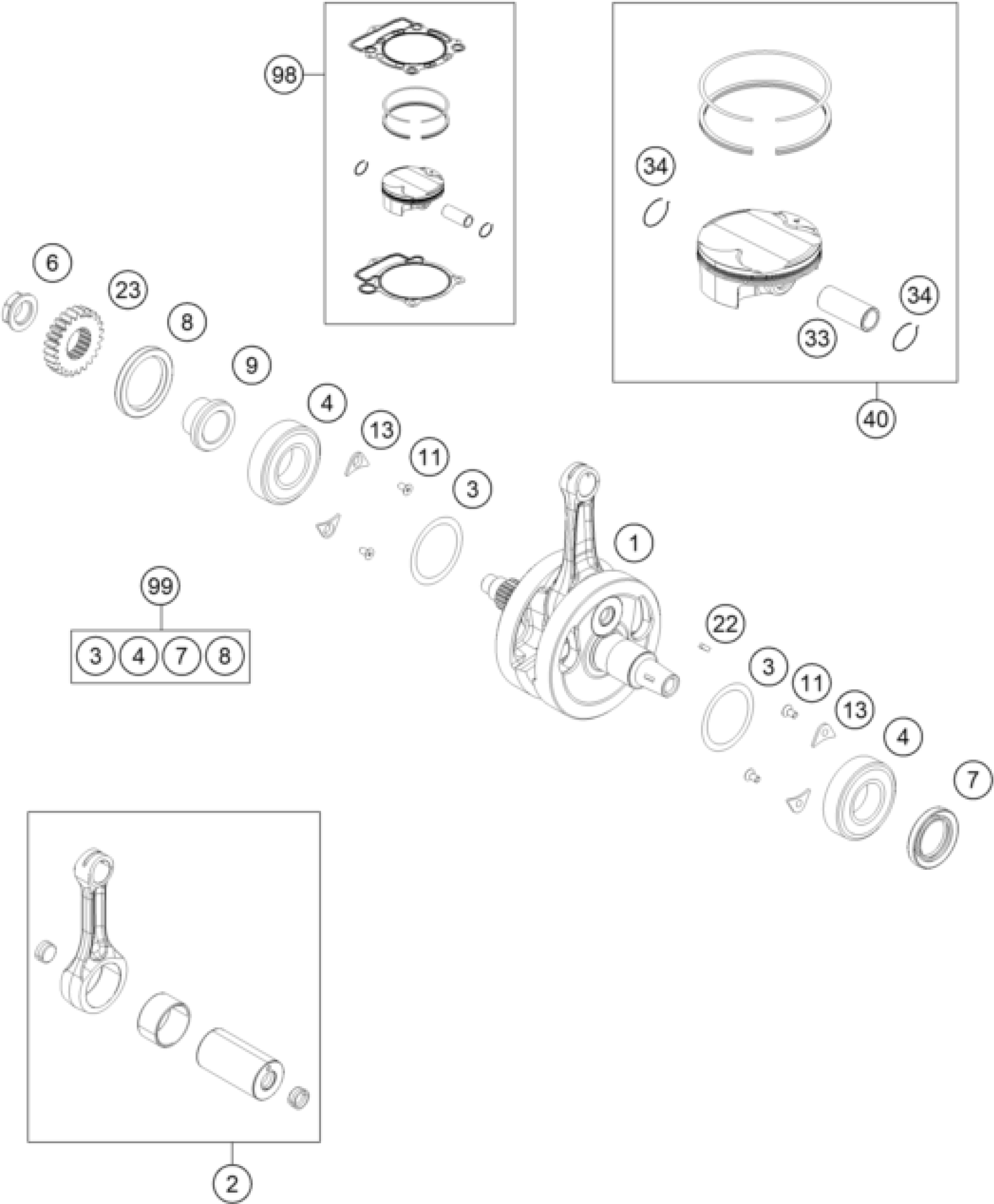 98

34

34

33

40

6

23

8

9

4

13

11

3

1

99

3 4 7 8

22

3

11

13

4

7

2