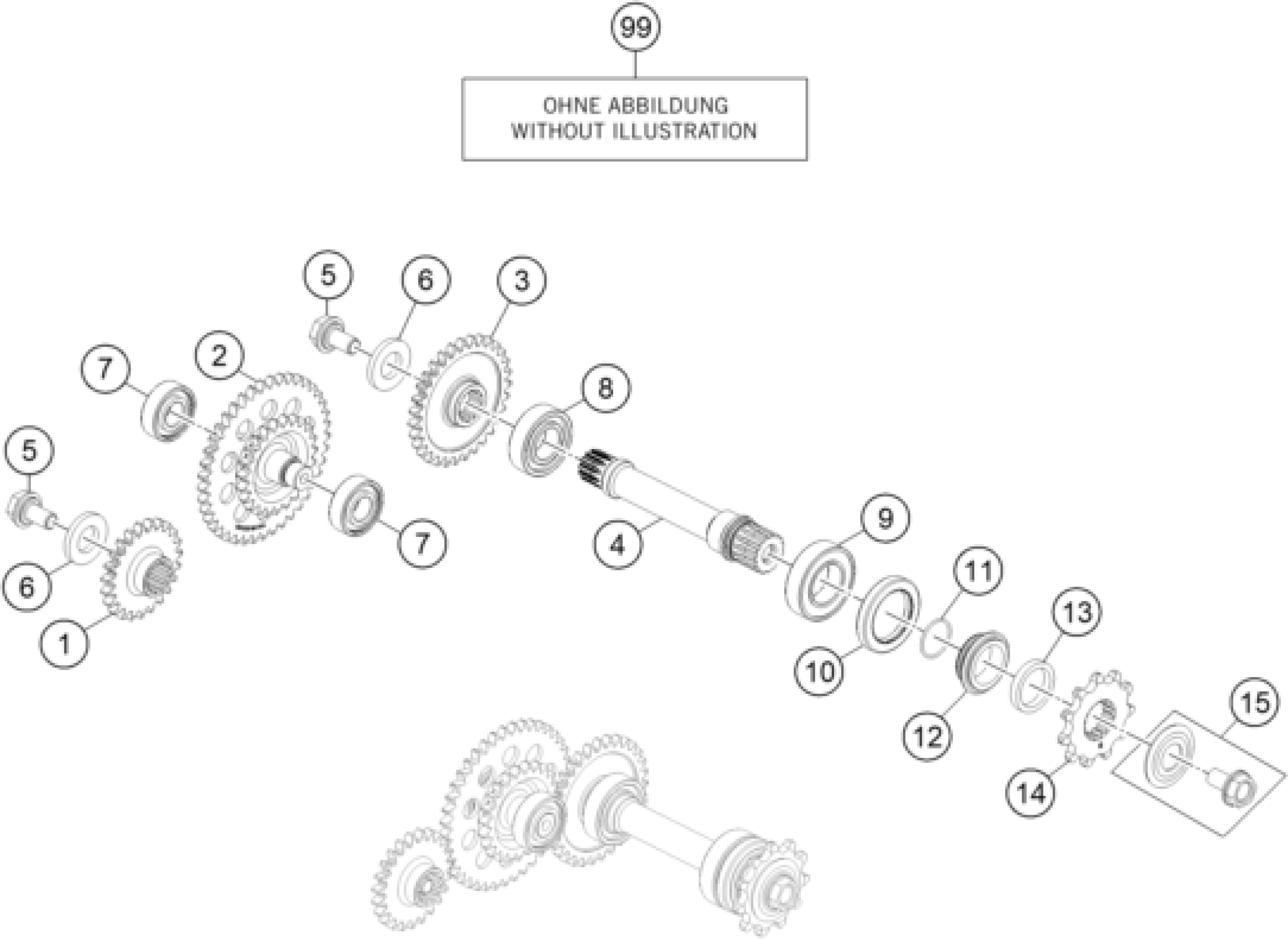 99

OHNE ABBILDUNG
WITHOUT ILLUSTRATION

5
6
3
7
2
8
5
7
4
9
6
11
1
13
10
12
15
14