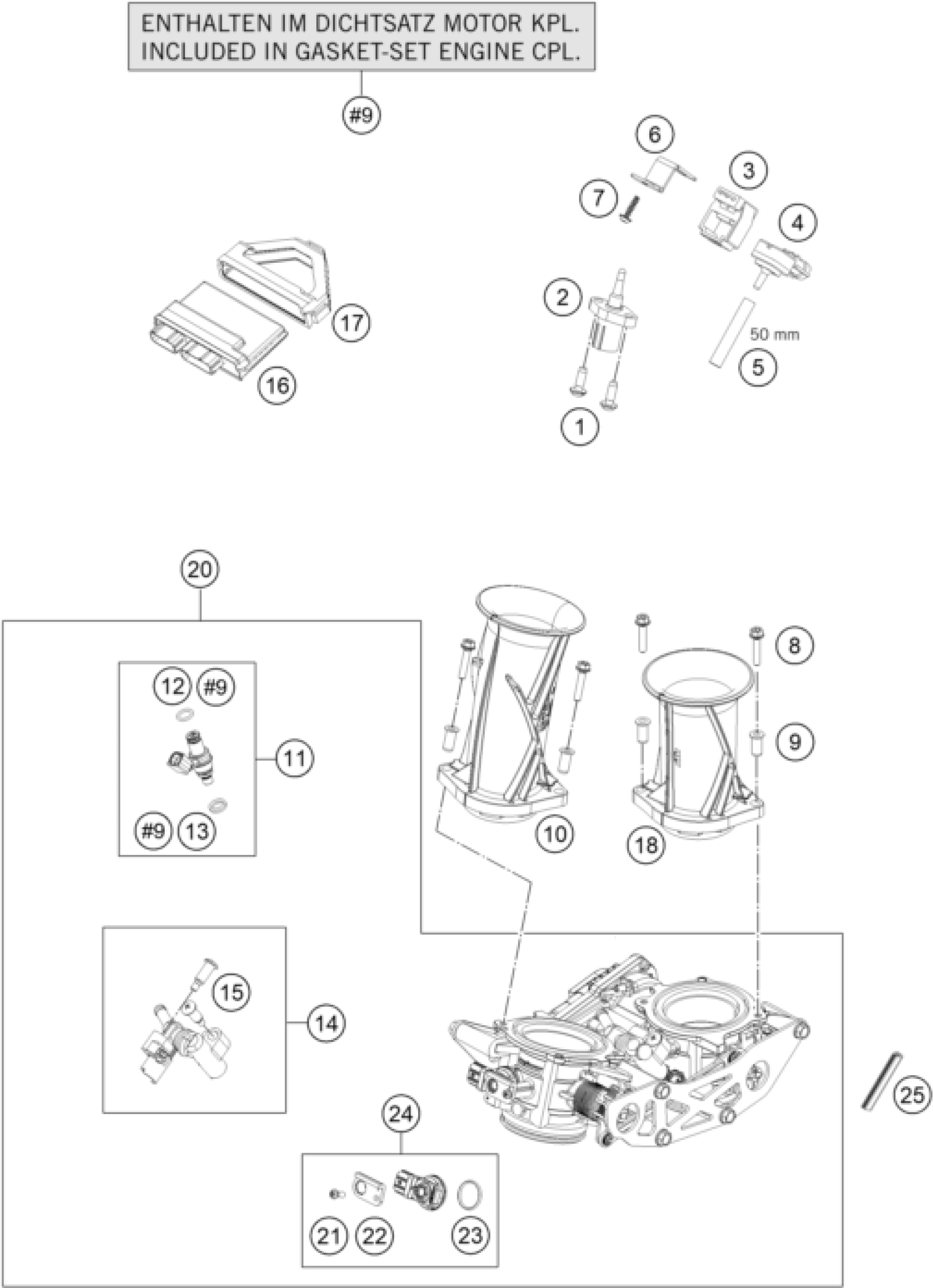 ENTHALTEN IM DICHTSATZ MOTOR KPL.
INCLUDED IN GASKET-SET ENGINE CPL.

#9

6
3
7
4
2
17
50 mm
5
16
1

20
8
12 #9
11
9
#9 13
10
18
15
14
25
24
21 22 23