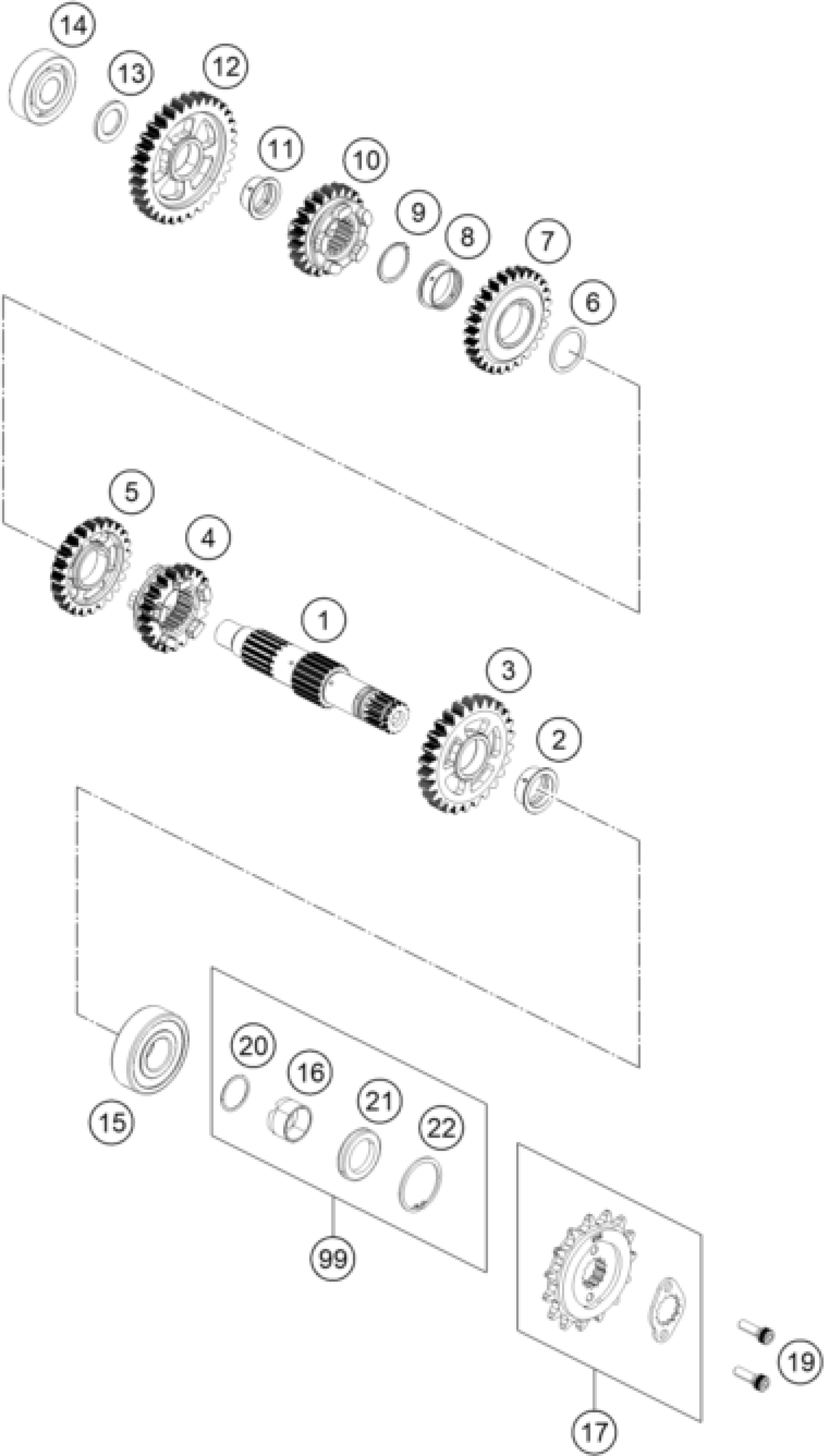 14
13
12
11
10
9
8
7
6
5
4
1
3
2
20
16
21
22
15
99
19
17