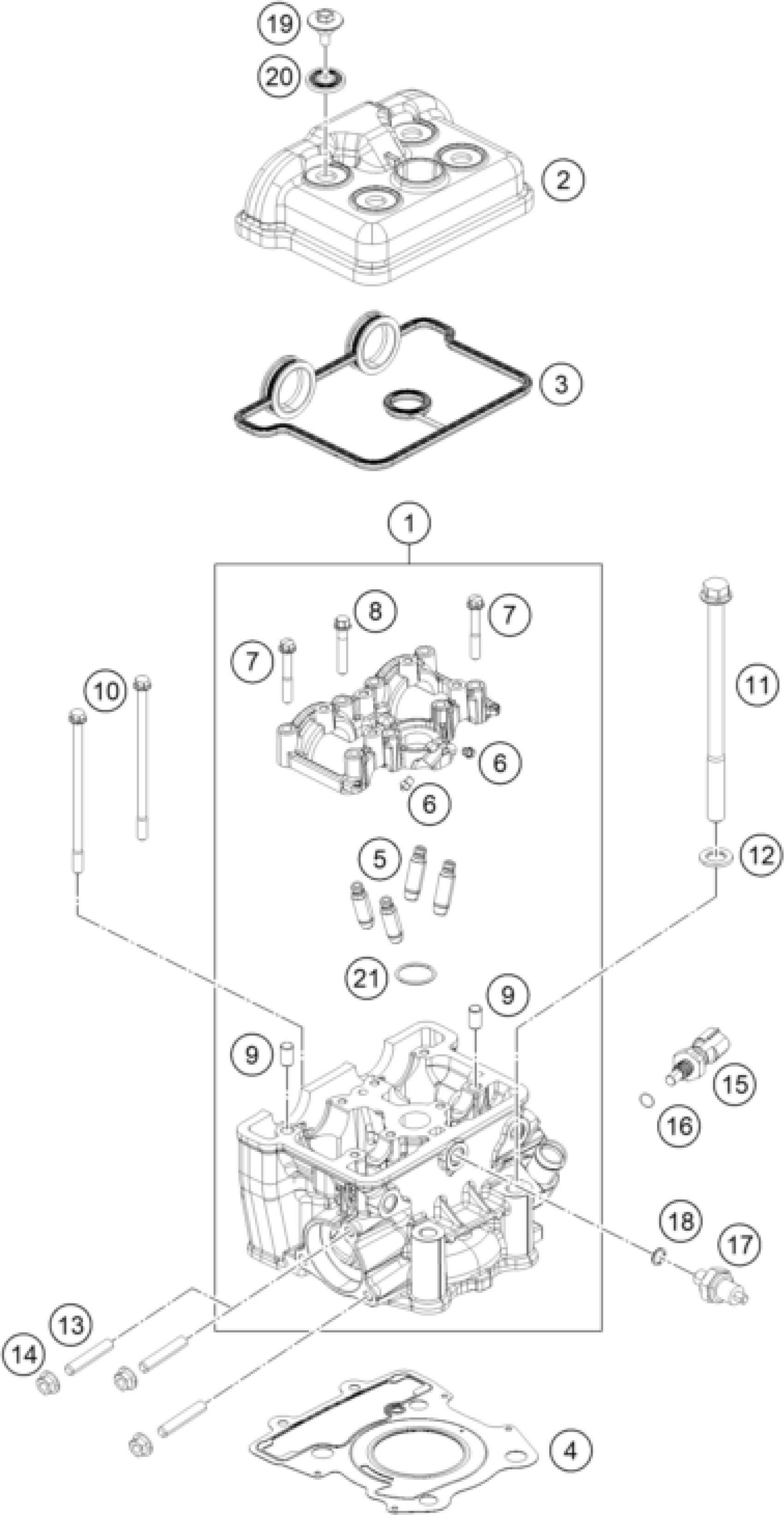 19
20
2
3
1
8
7
7
10
11
6
6
5
12
21
9
9
15
16
18
17
13
14
4