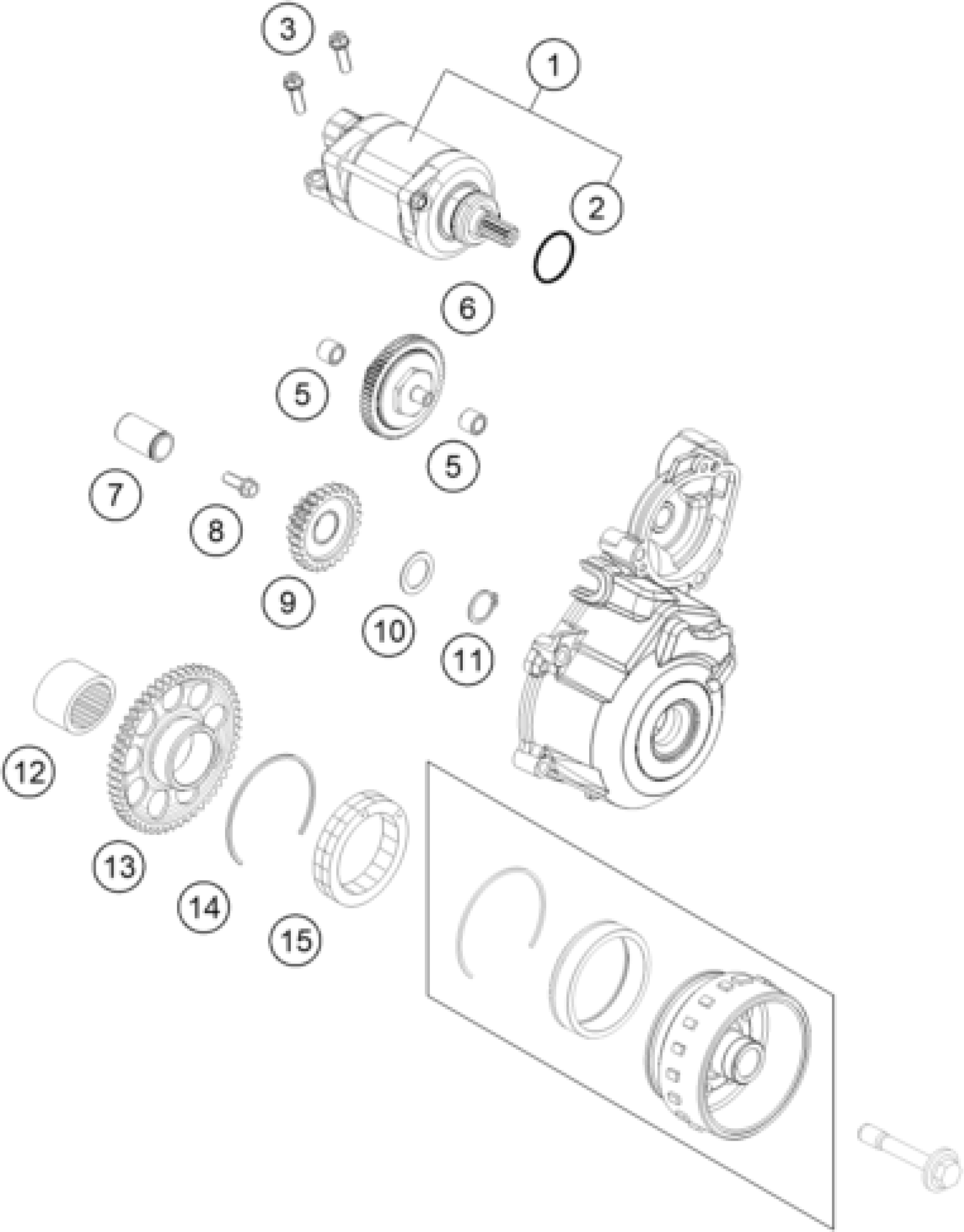 3
1
2
6
5
5
7
8
9
10
11
12
13
14
15