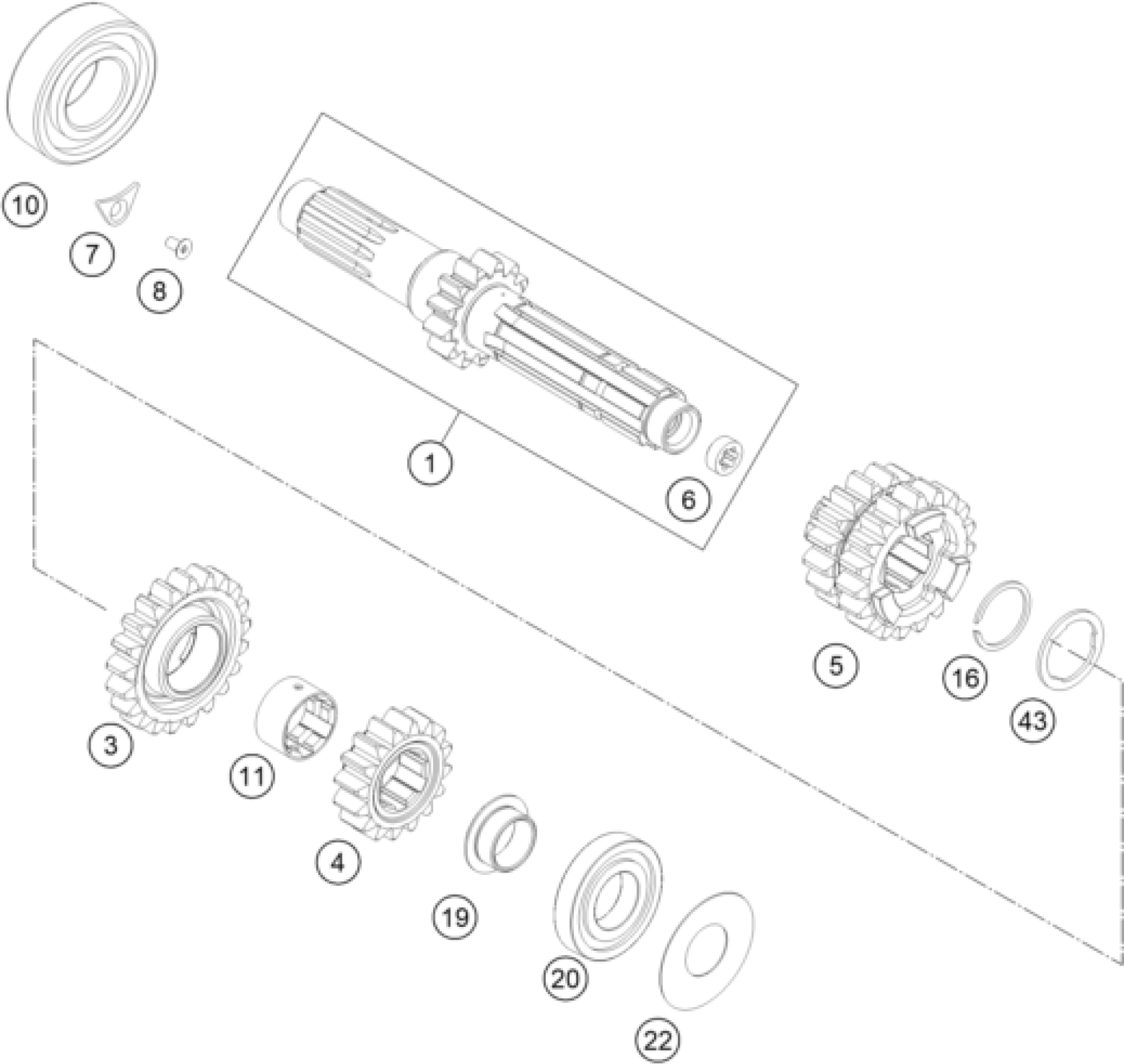 10
7
8
1
6
5
16
43
3
11
4
19
20
22