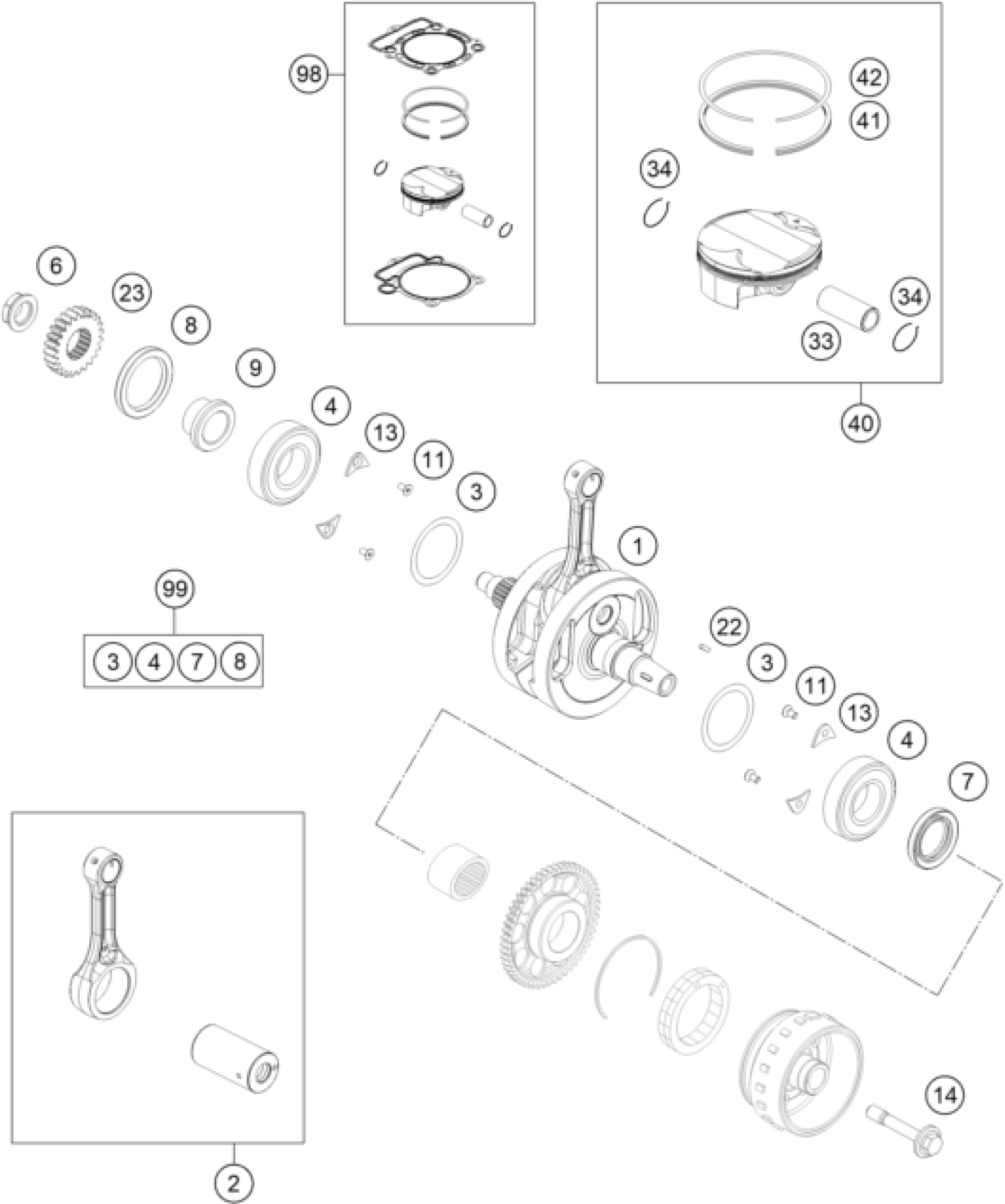 98
42
41
34
34
33
40
6
23
8
9
4
13
11
3
1
99
3 4 7 8
22
3
11
13
4
7
14
2