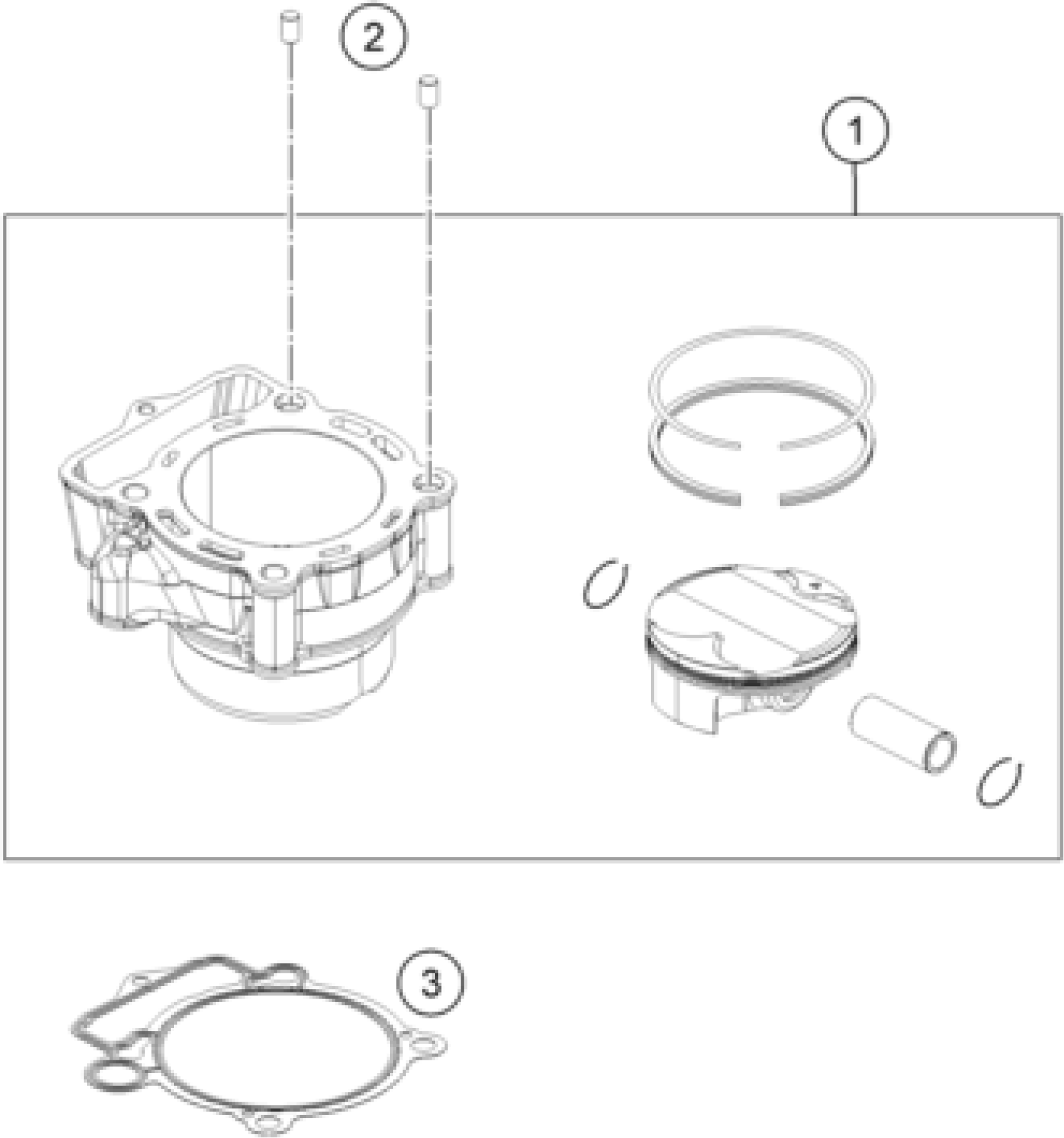 2

1

3