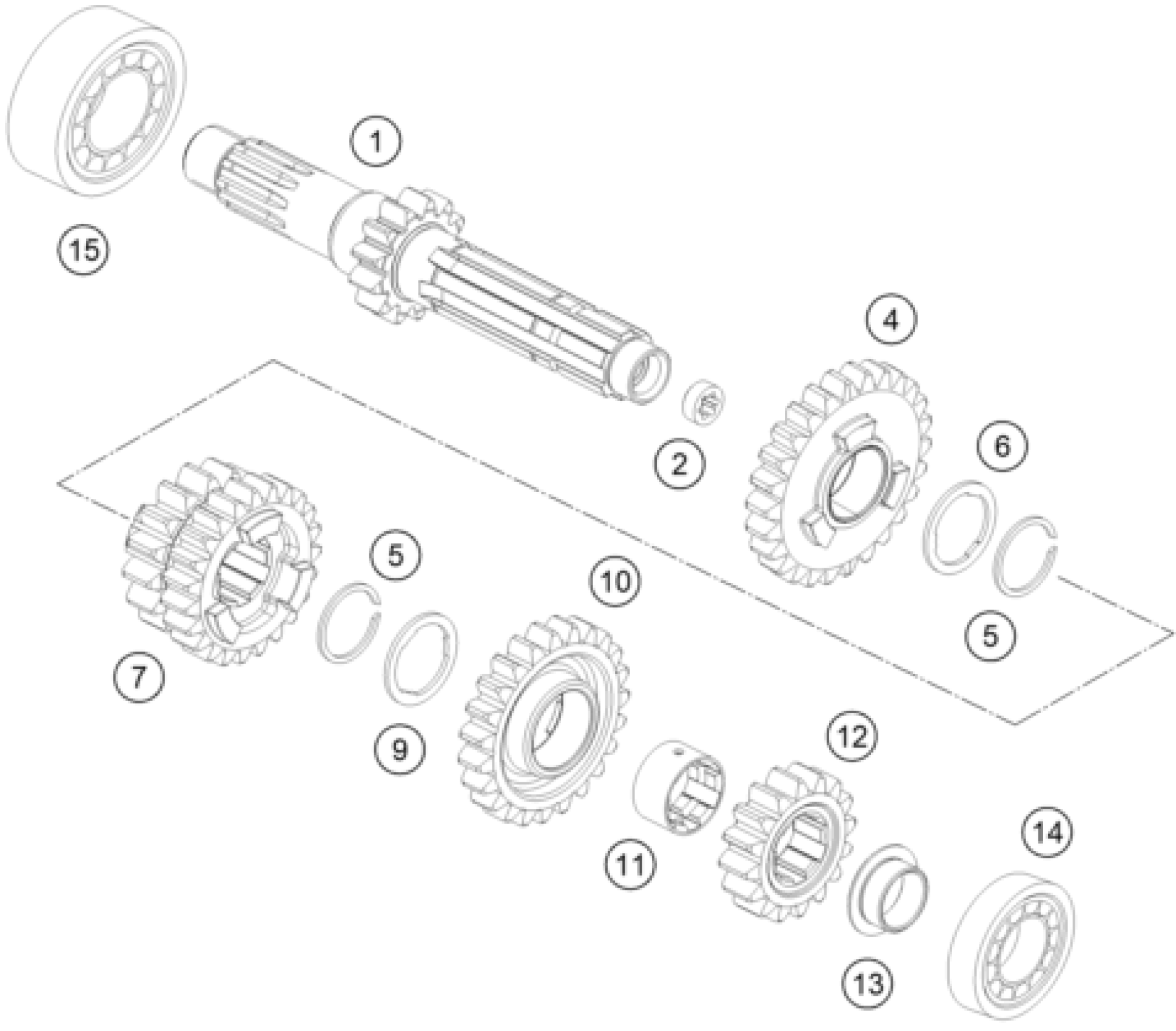 1
15
4
2
6
5
10
5
7
9
12
11
14
13