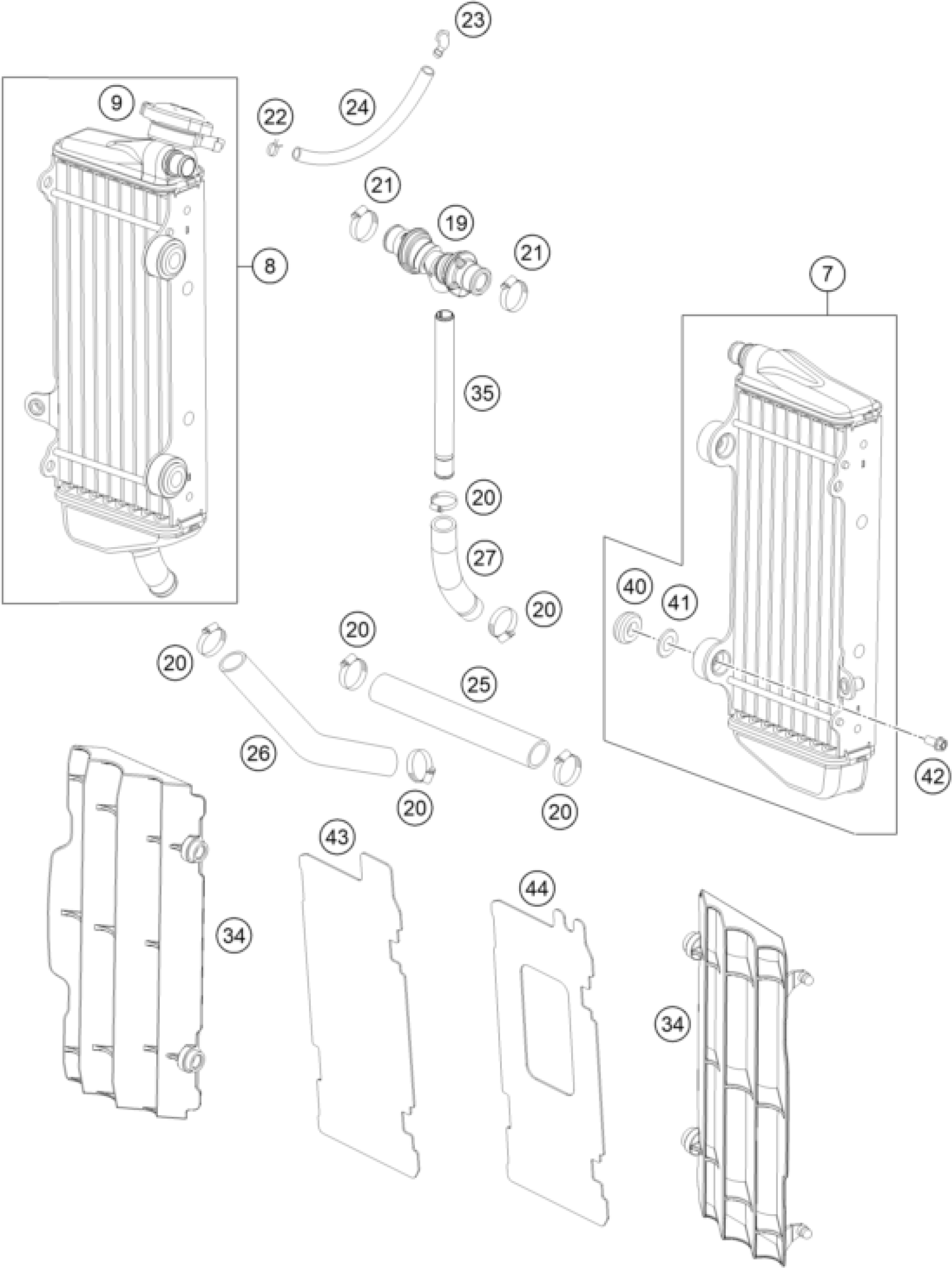 23
9
22
24
21
19
21
8
7
35
20
27
20
40
41
20
20
25
26
20
20
42
43
44
34
34