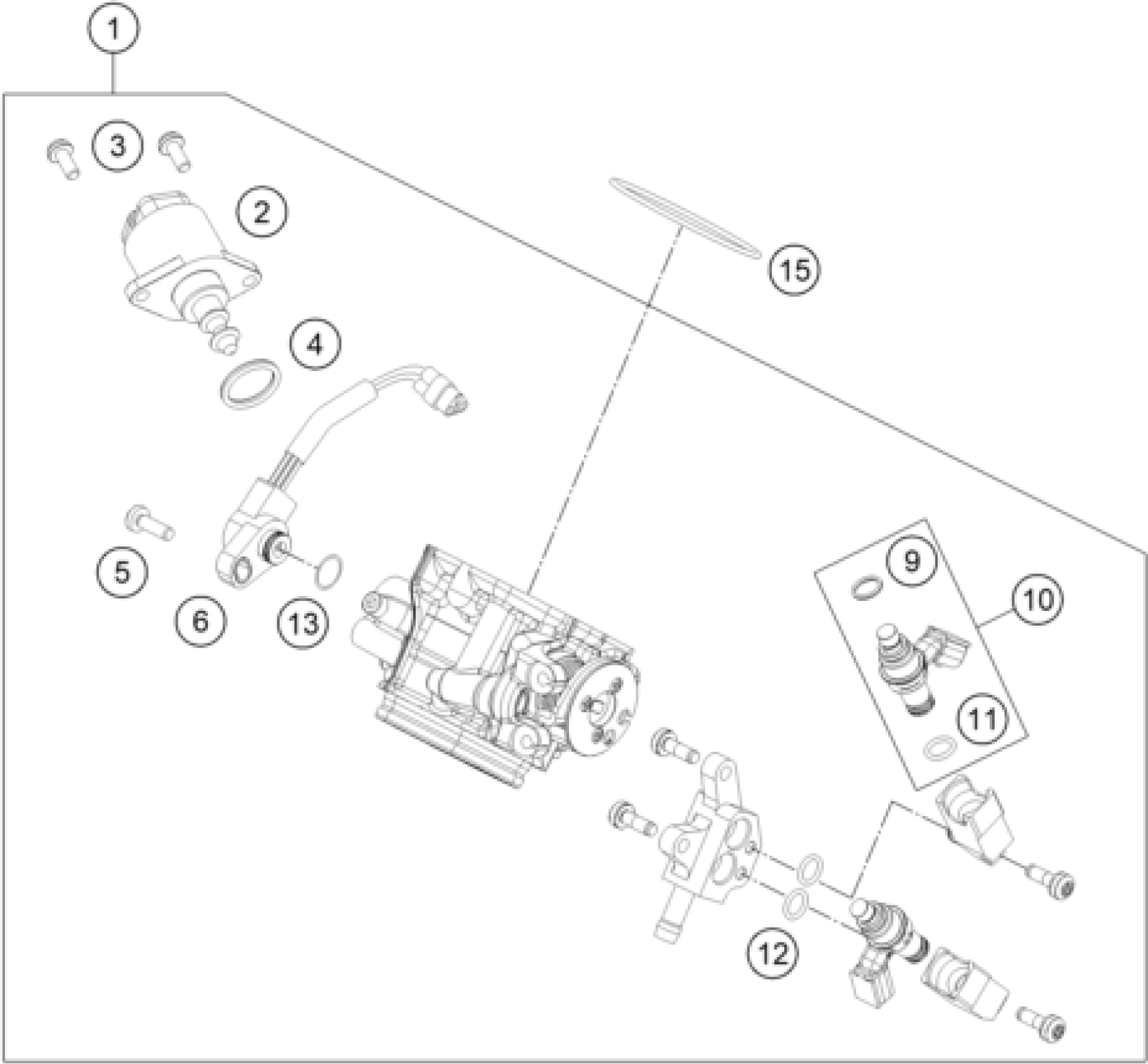 1
3
2
15
4
5
6
13
9
10
11
12