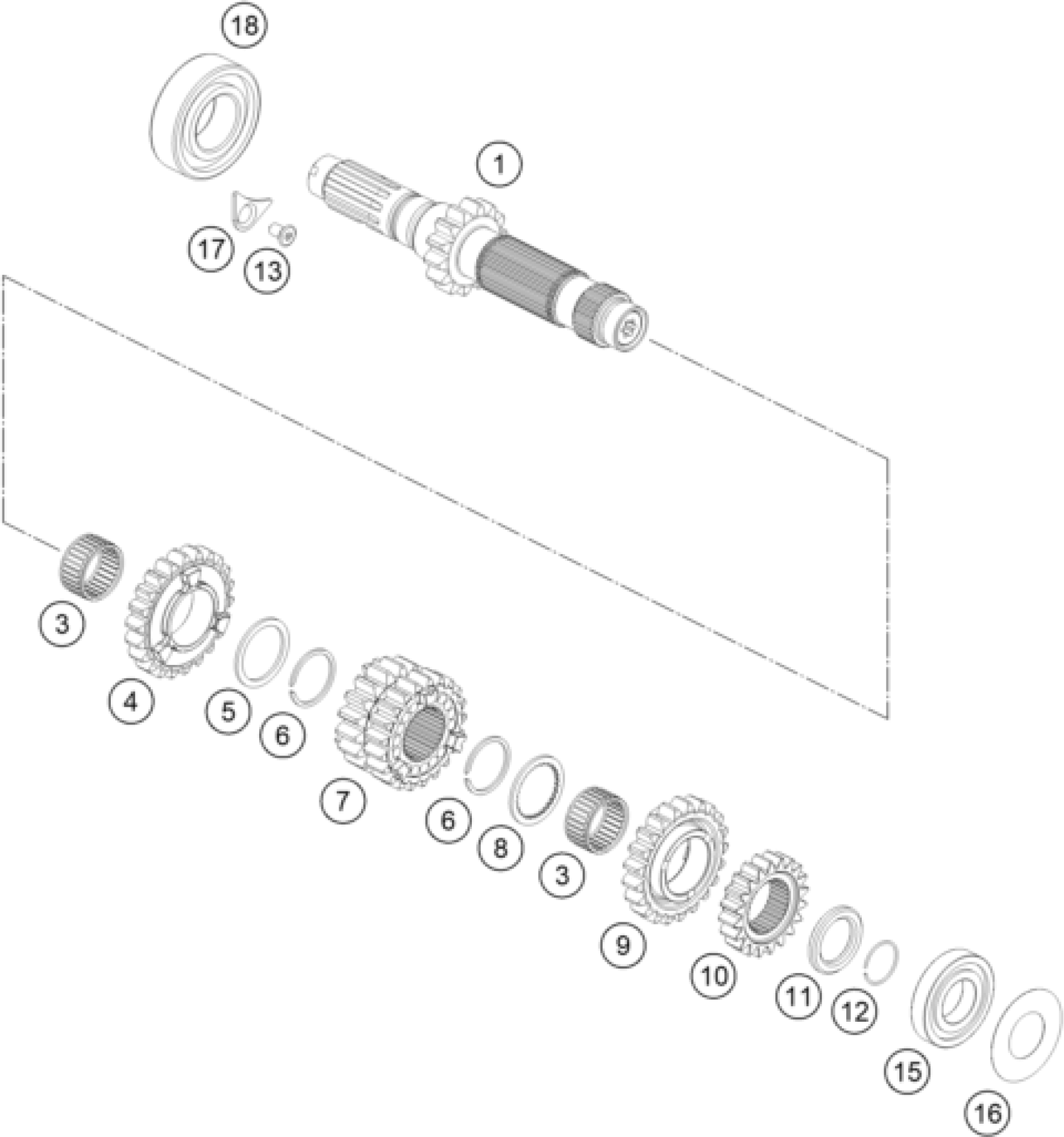 18
1
17
13
3
4
5
6
7
6
8
3
9
10
11
12
15
16