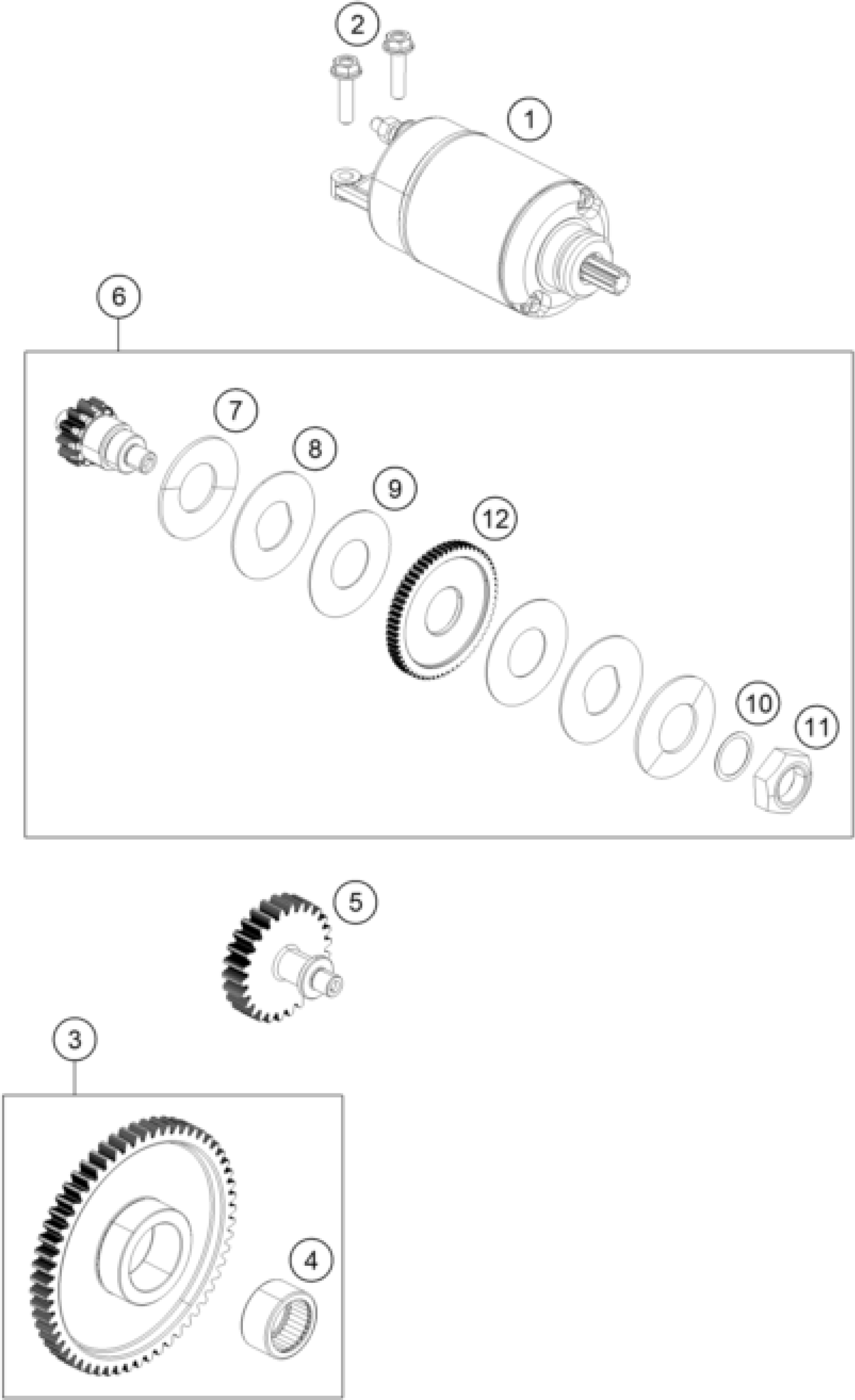 2
1
6
7
8
9
12
10
11
5
3
4