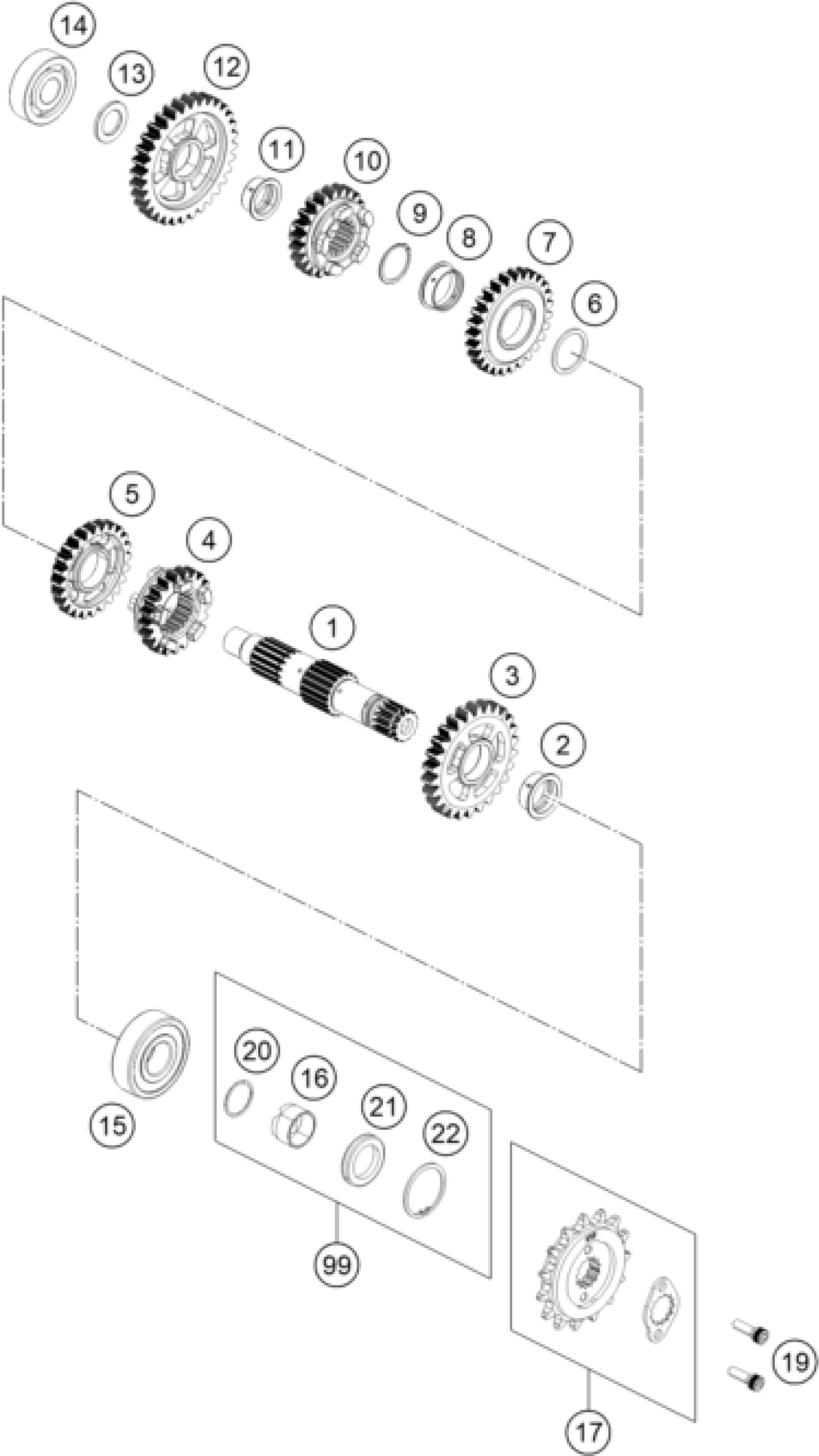 14
13
12
11
10
9
8
7
6
5
4
1
3
2
20
16
21
22
15
99
19
17