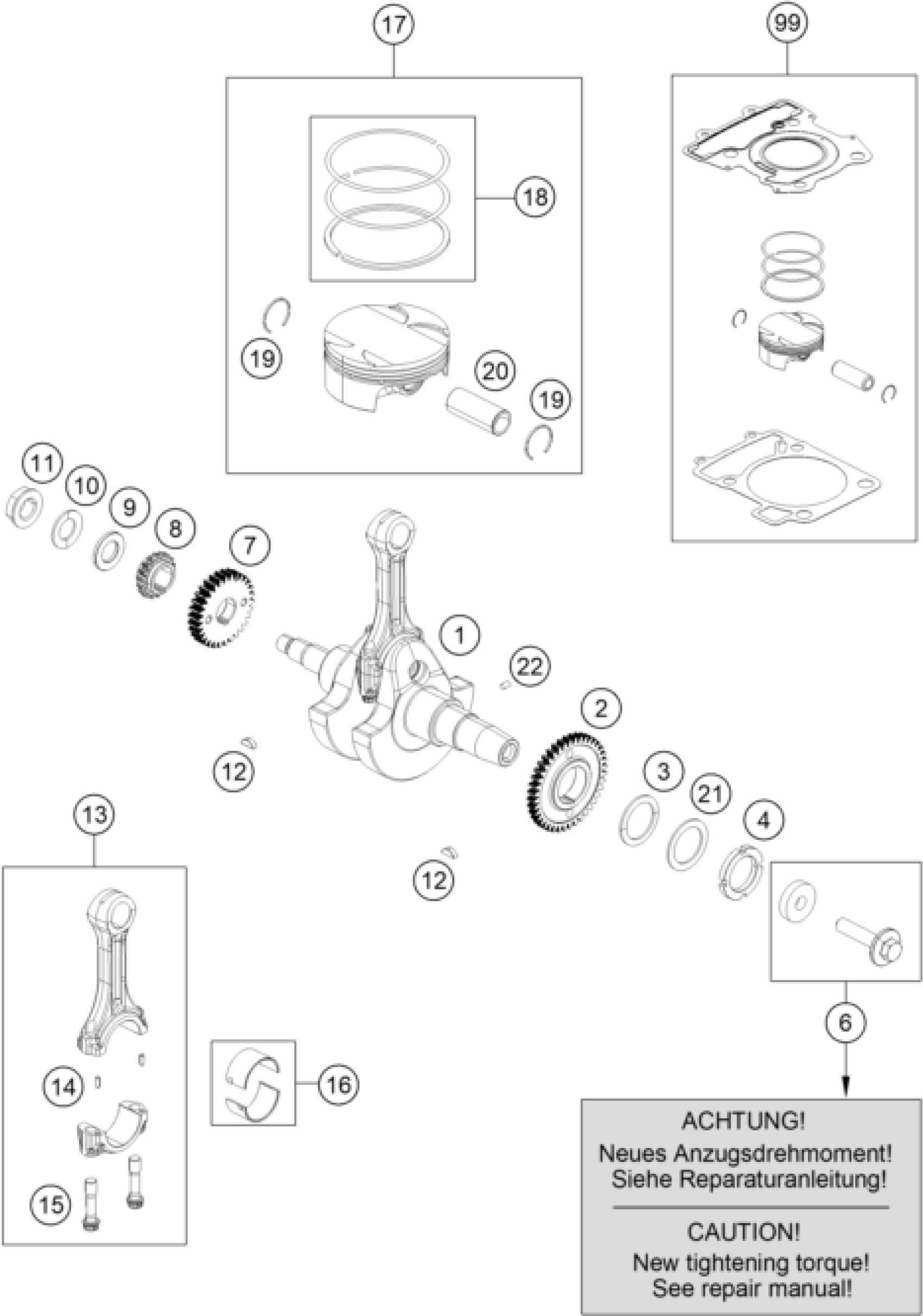 17
99
18
19
20
19
11
10
9
8
7
1
22
2
12
3
21
4
13
12
6
14
16
15

ACHTUNG!
Neues Anzugsdrehmoment!
Siehe Reparaturanleitung!

CAUTION!
New tightening torque!
See repair manual!