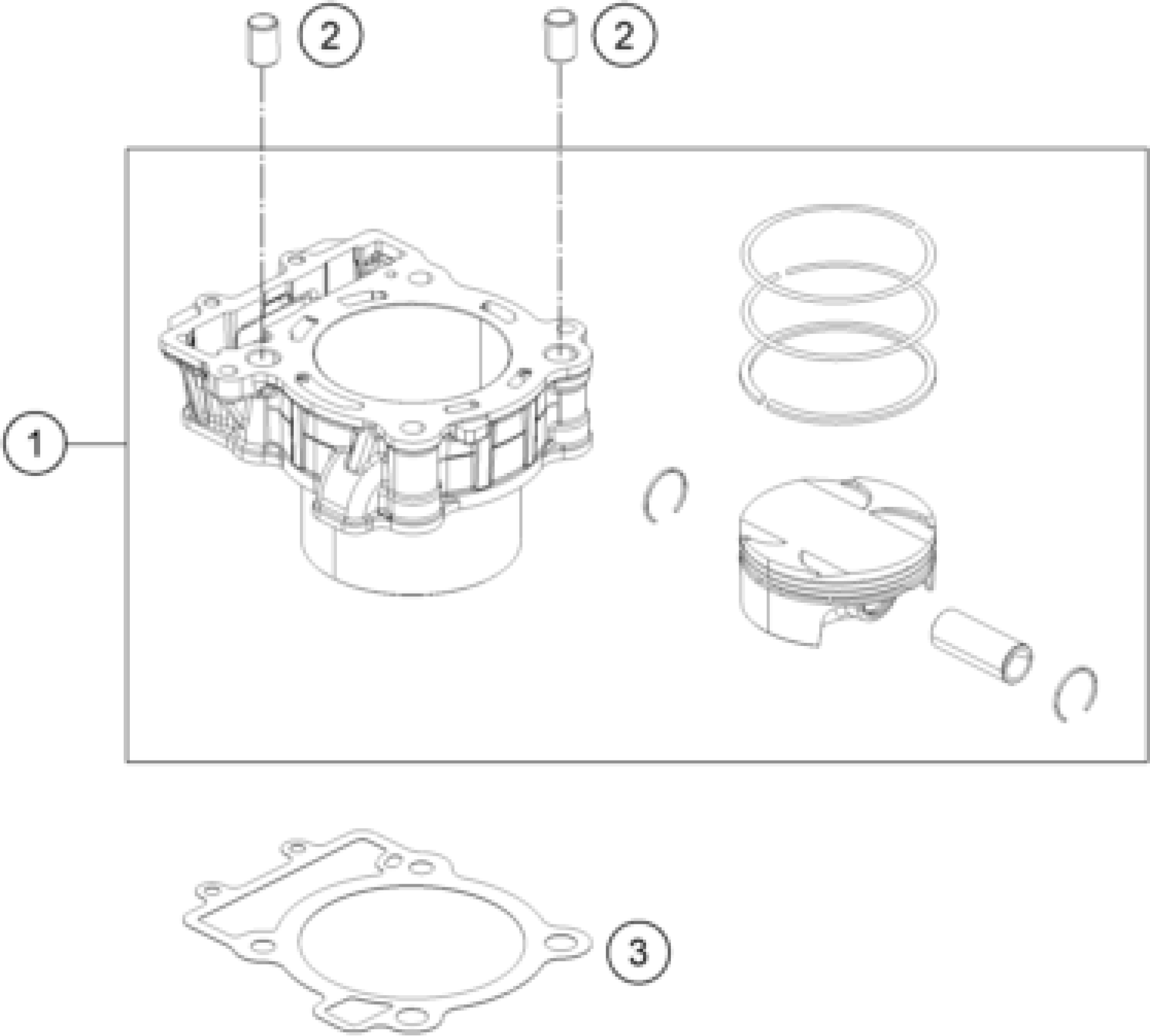 2
2
1
3