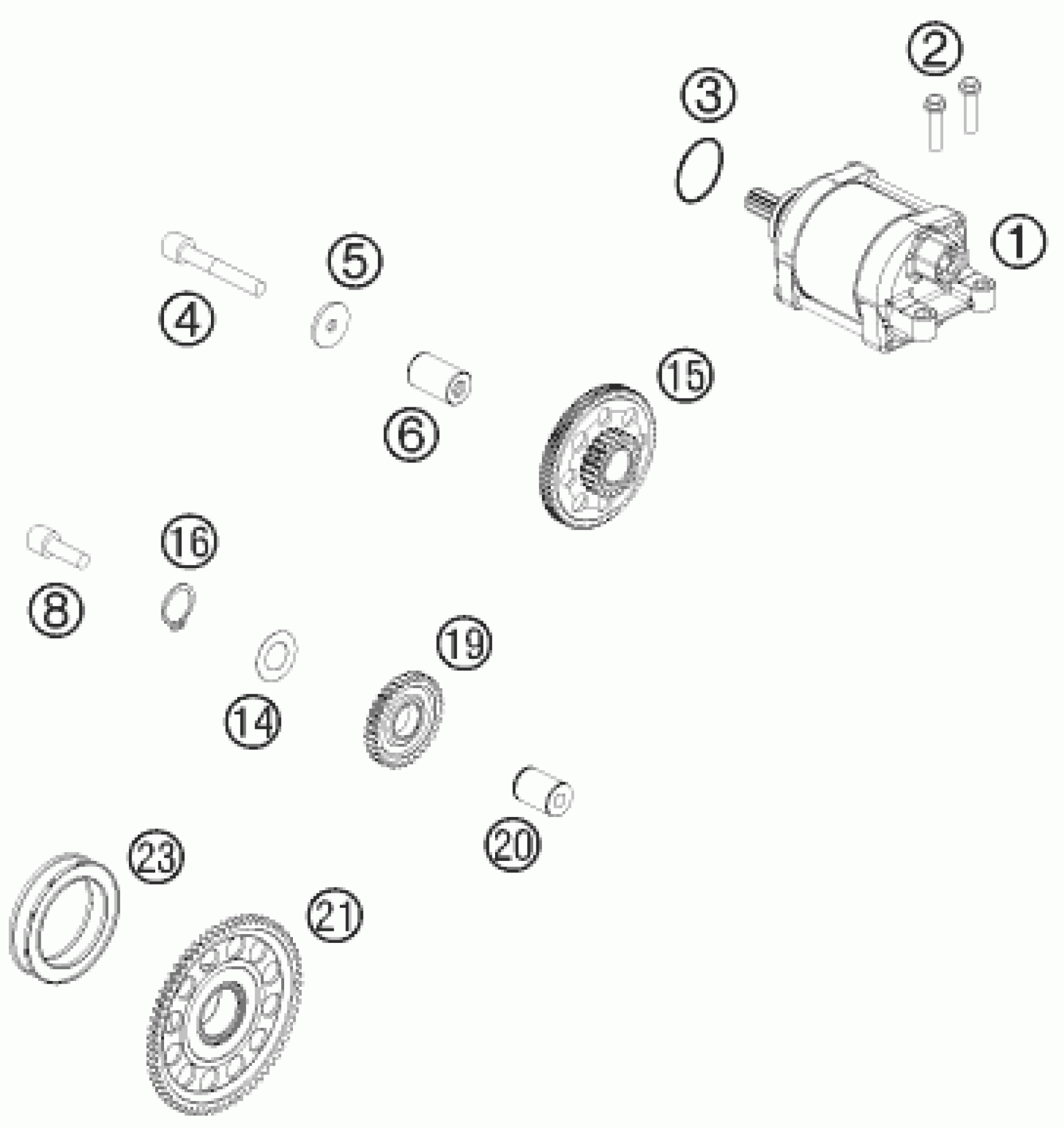 2
3
1
5
4
6
15
16
8
19
14
20
23
21