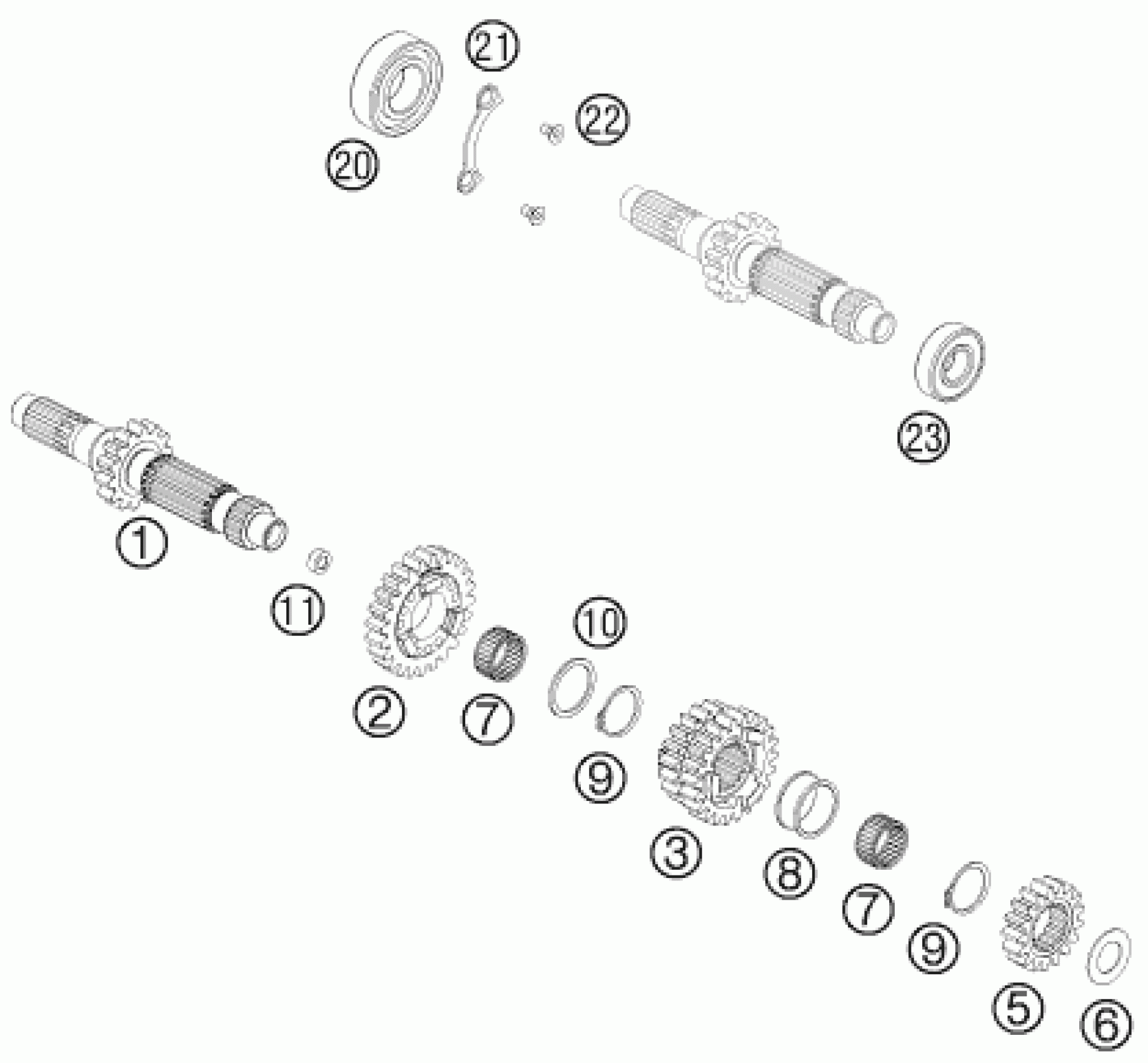 21
22
20
23
1
11
10
2
7
9
3
8
7
9
5
6