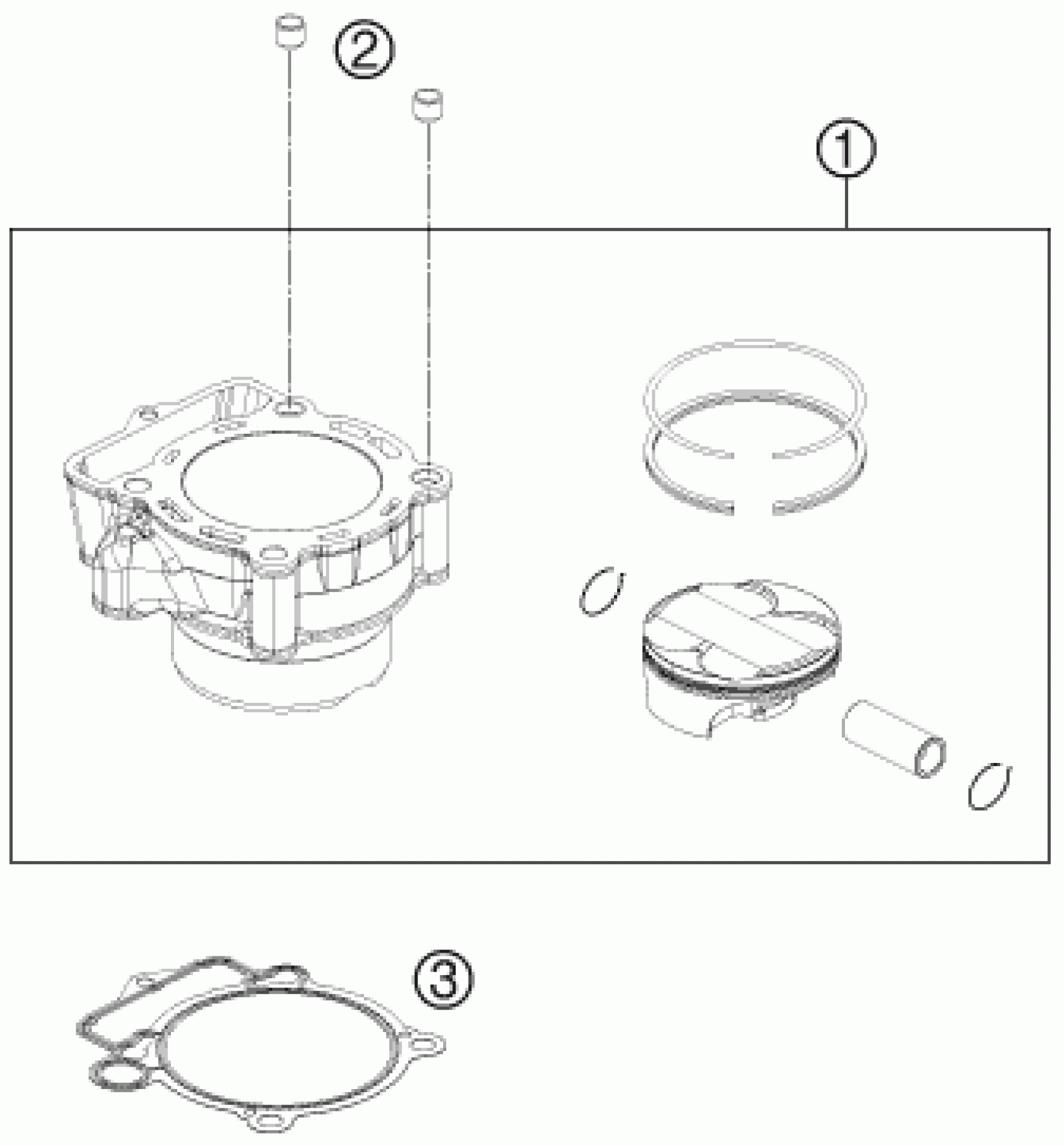 2

1

3