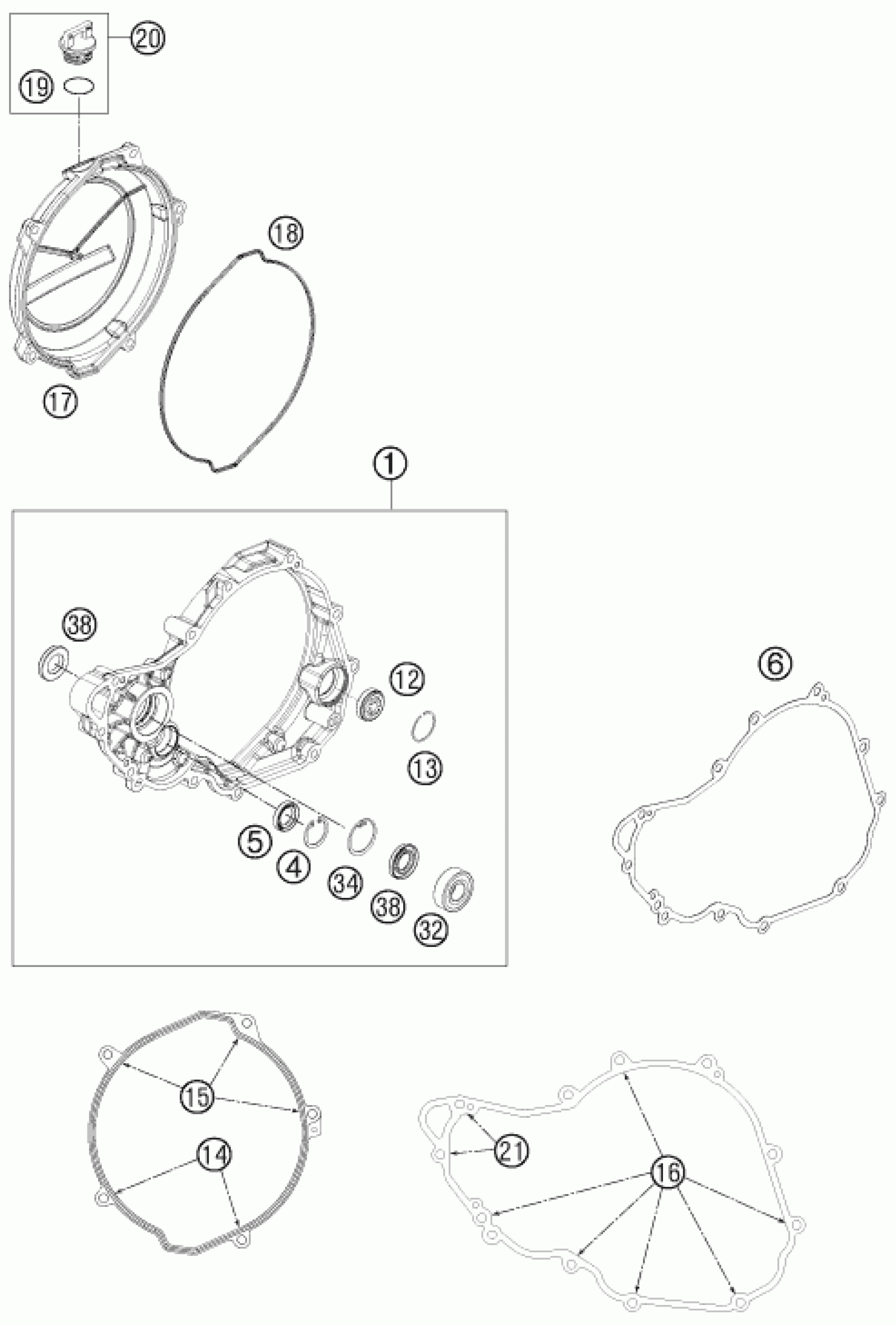 20
19
18
17
1
38
12
13
6
5
4
34
38
32
15
14
21
16