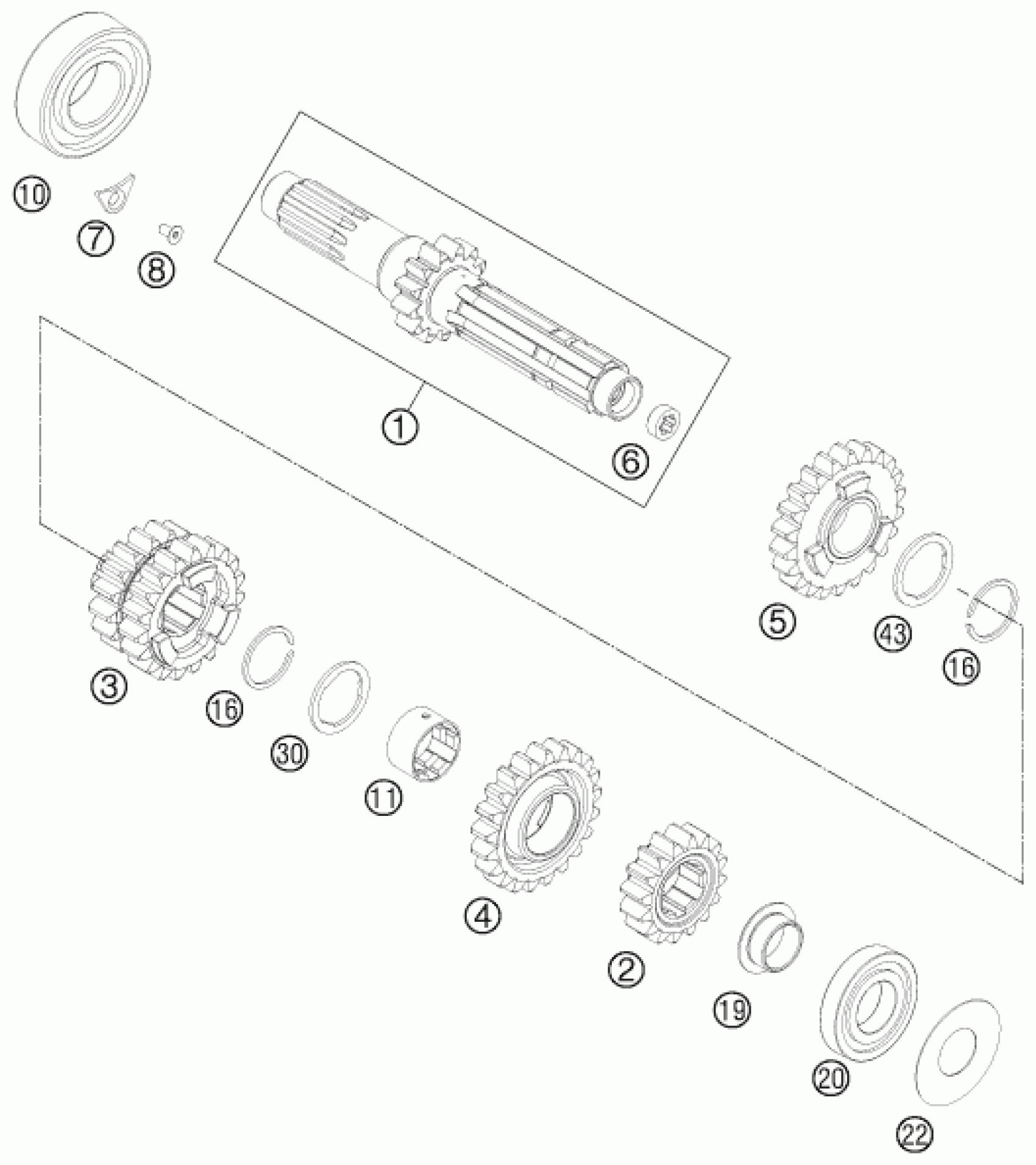 10
7
8
1
6
5
43
16
3
16
30
11
4
2
19
20
22