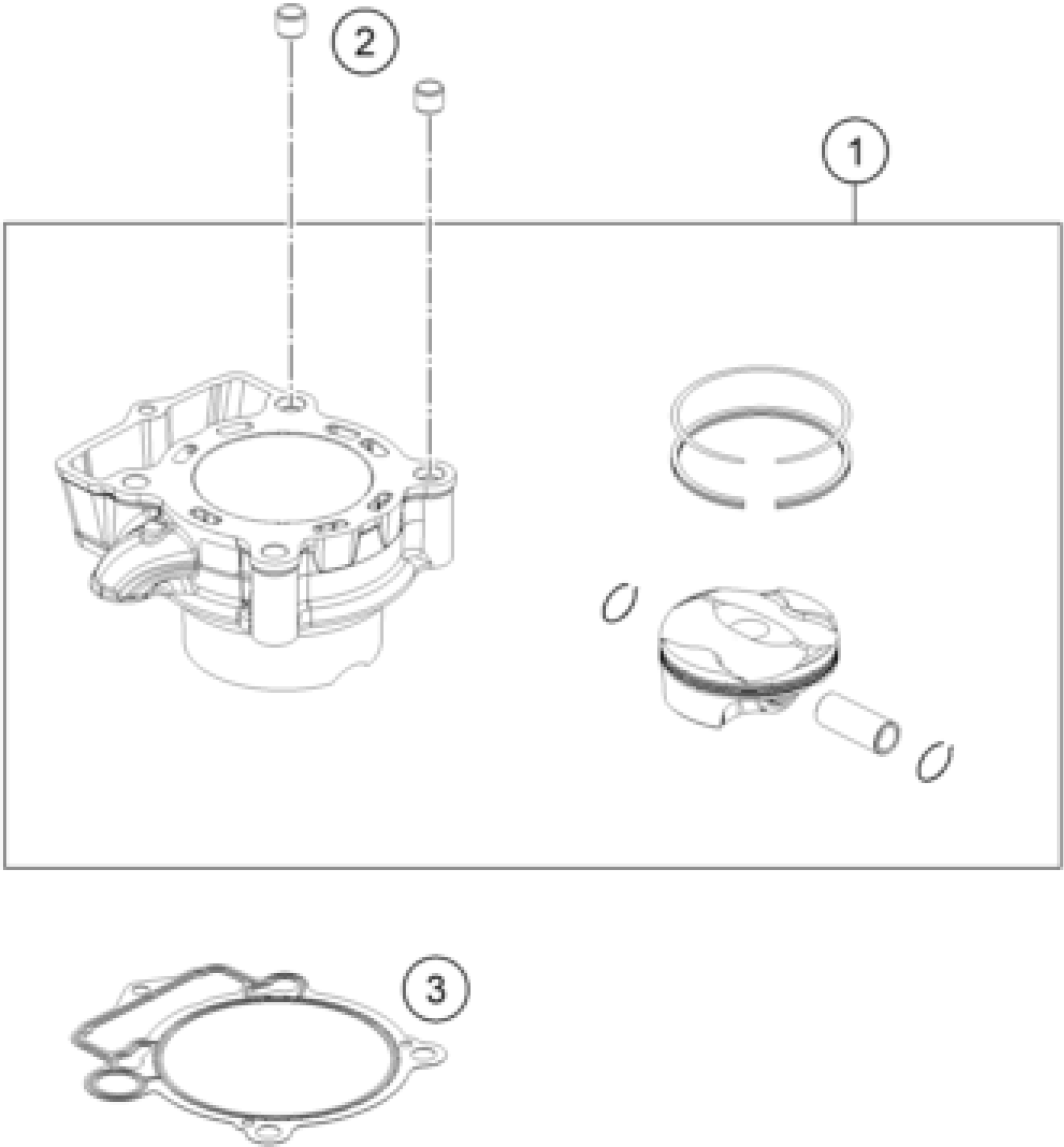 2

1

3