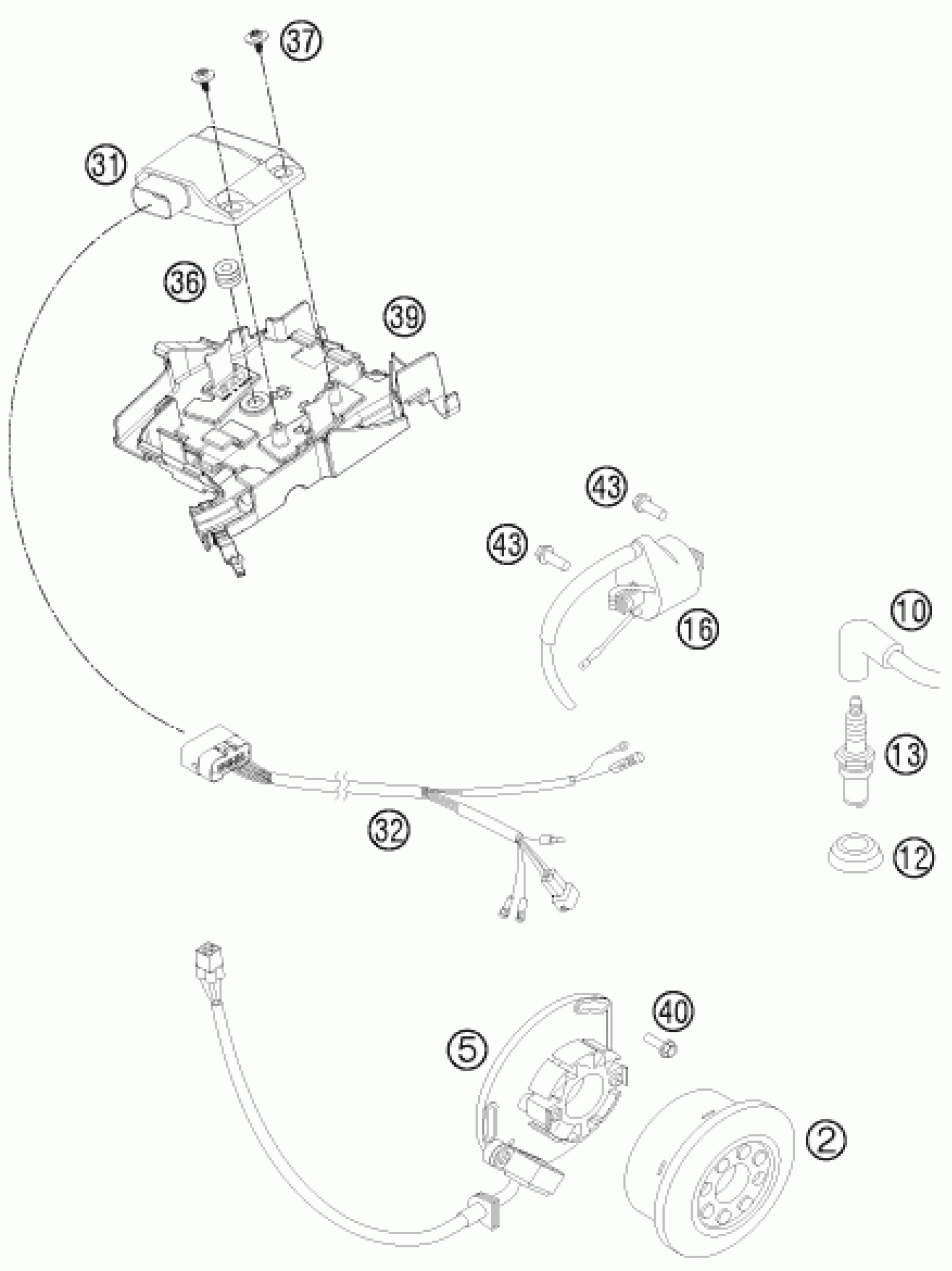 37
31
36
39
43
43
16
10
13
12
32
40
5
2