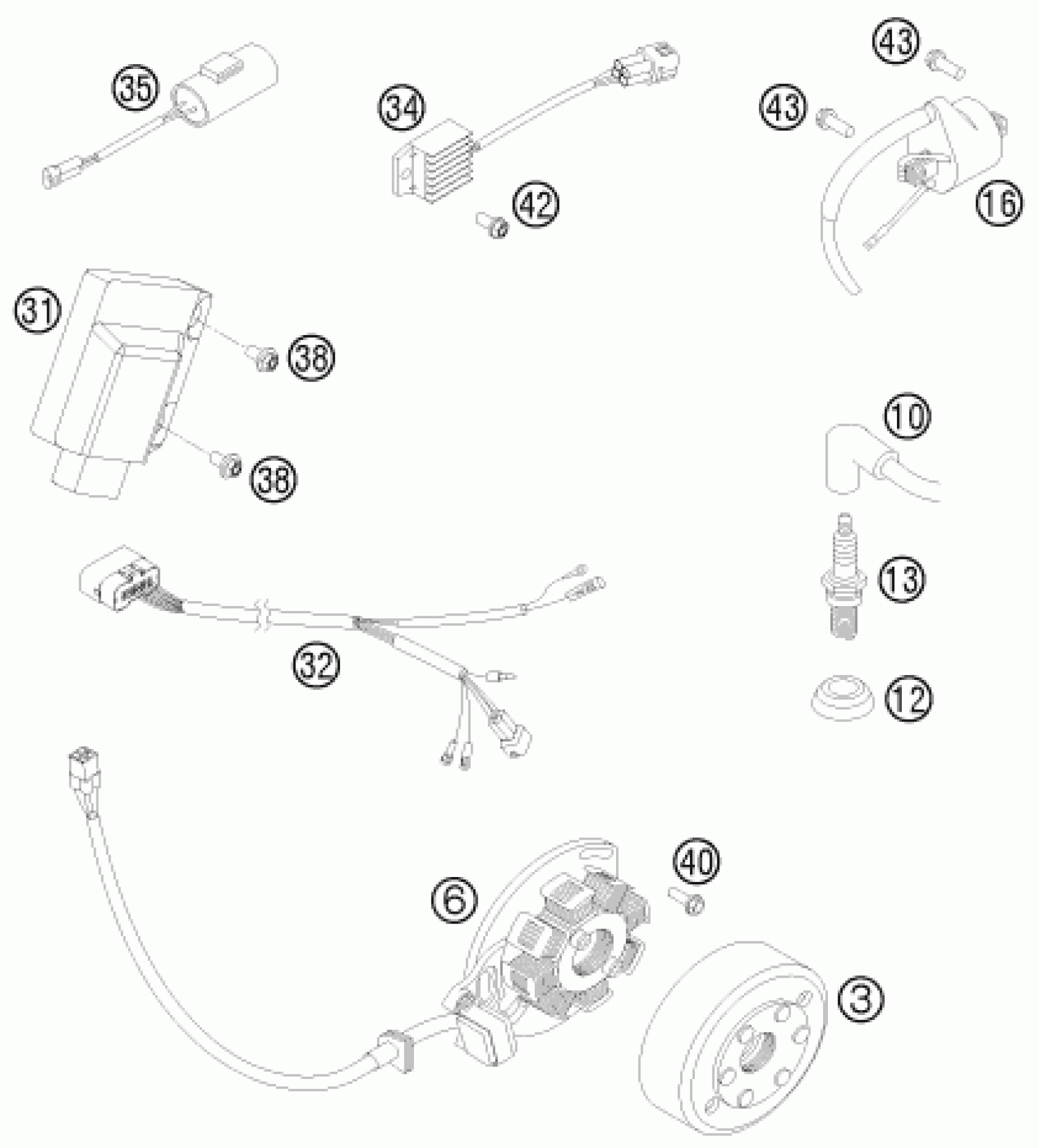 35
34
43
43
42
16
31
38
38
10
13
32
12
40
6
3