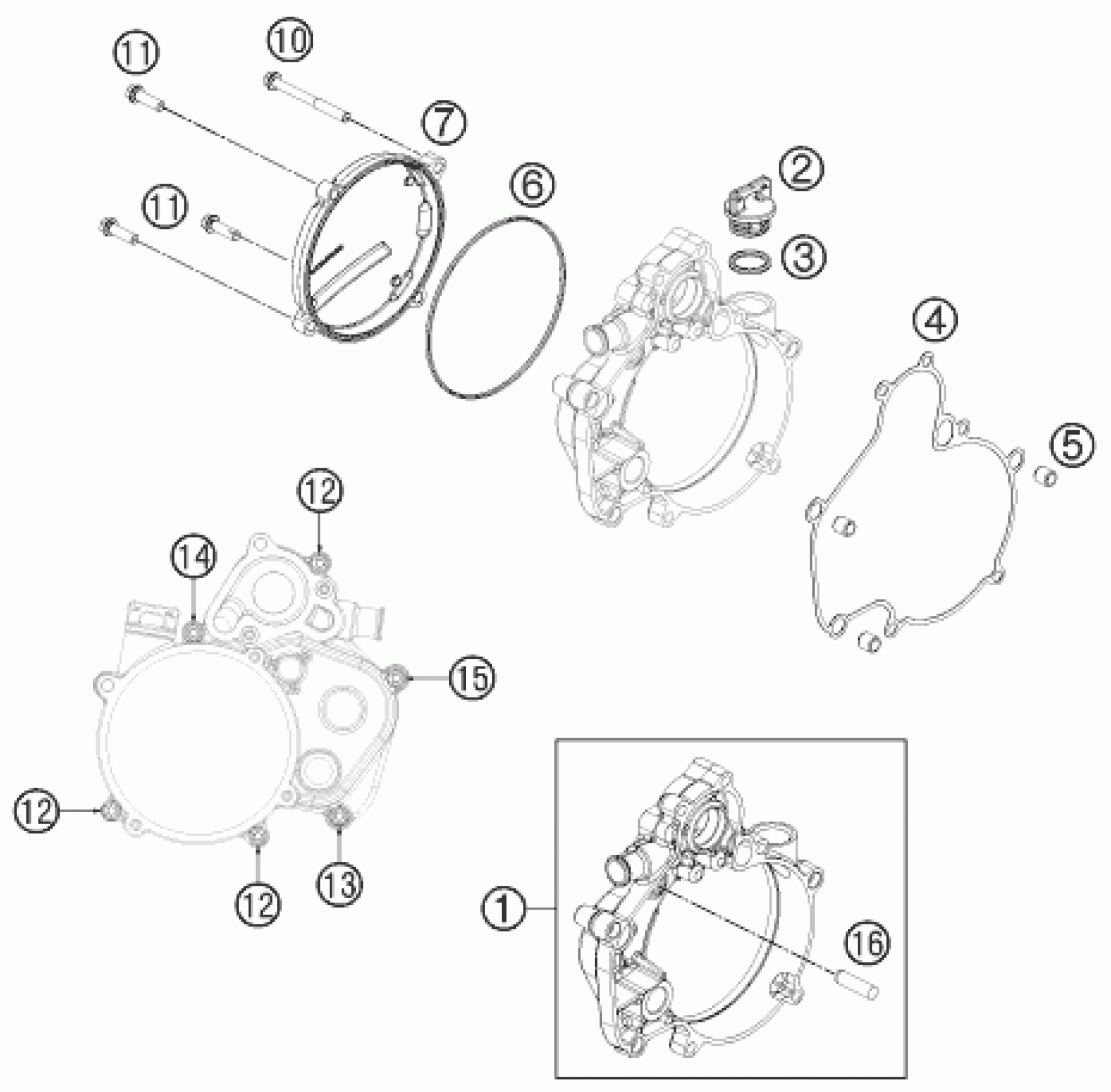 11
10
7
2
6
11
3
4
5
12
14
15
12
12
13
1
16