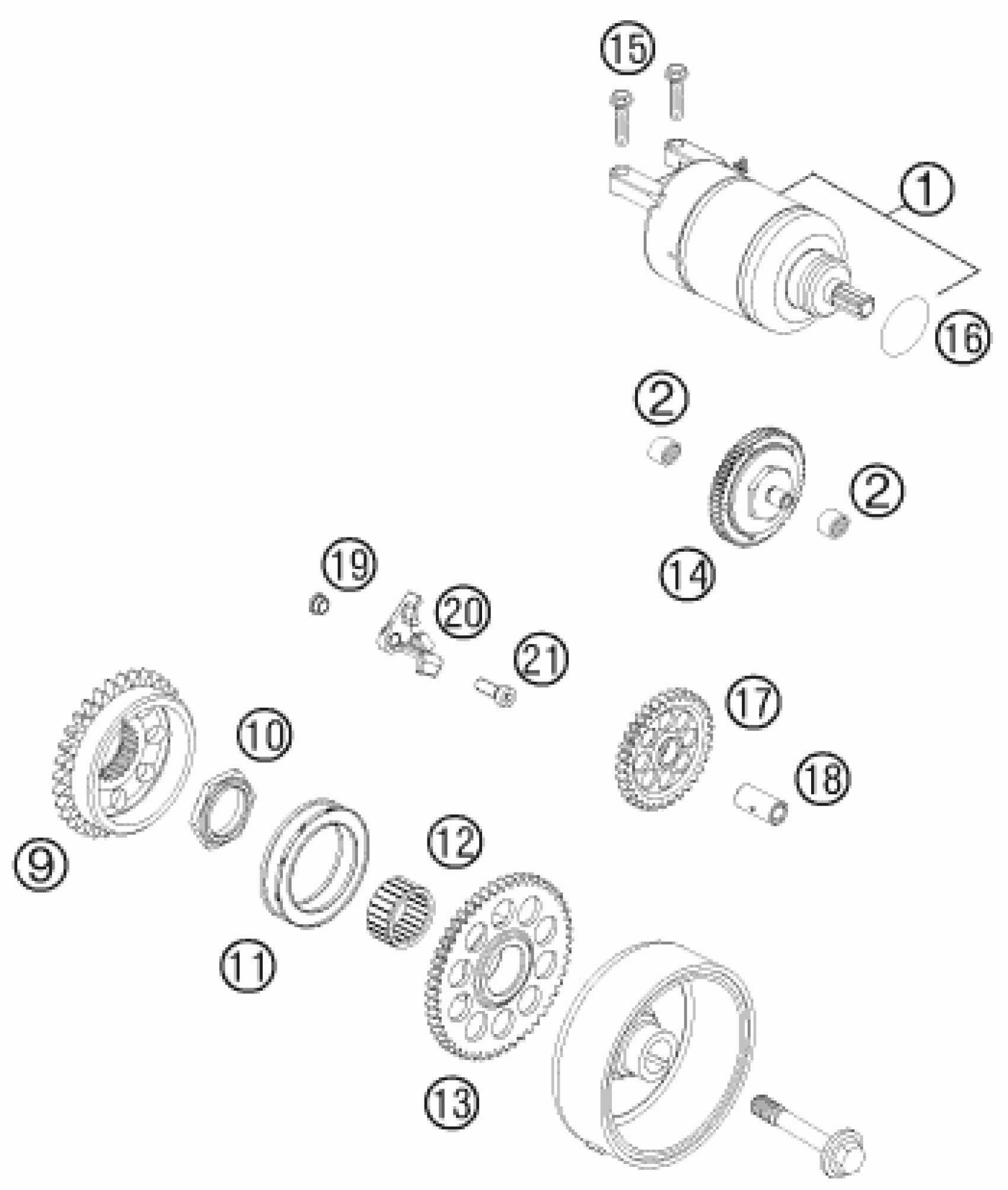 15
1
16
2
2
14
19
20
21
17
18
10
9
12
11
13