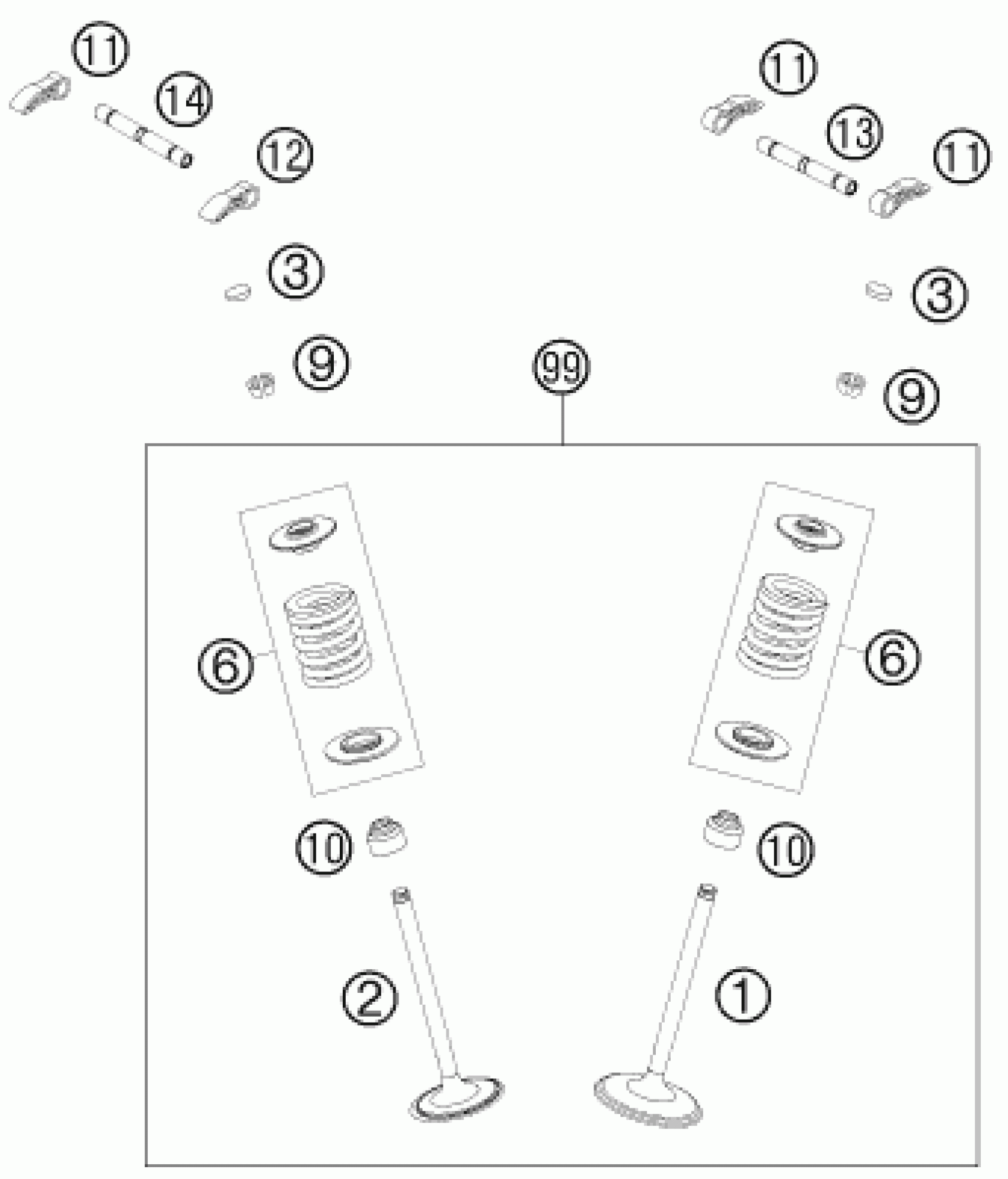 11
14
12
11
13
11
3
3
9
99
9
6
6
10
10
2
1