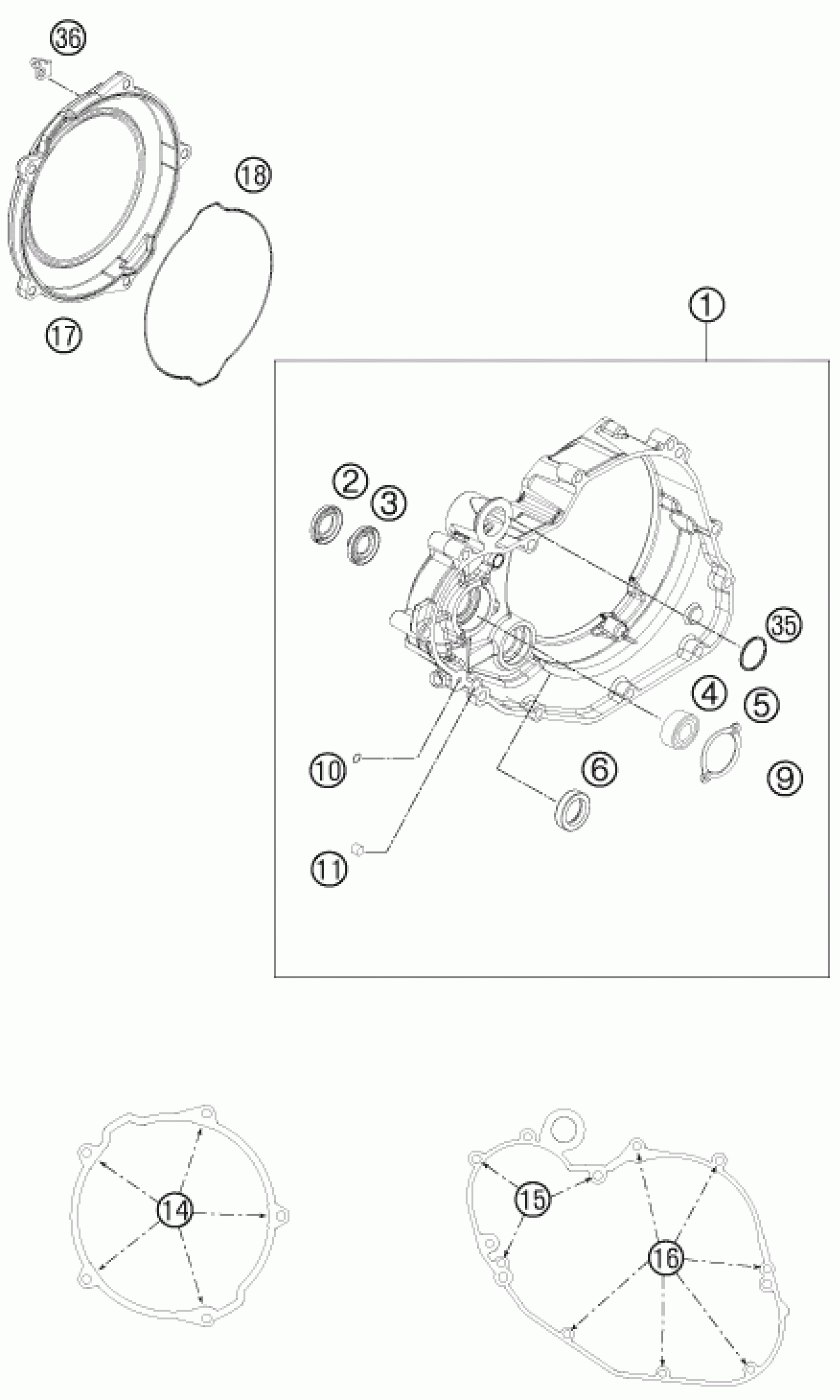 36
18
17
1
2
3
35
4
5
9
6
10
11
14
15
16