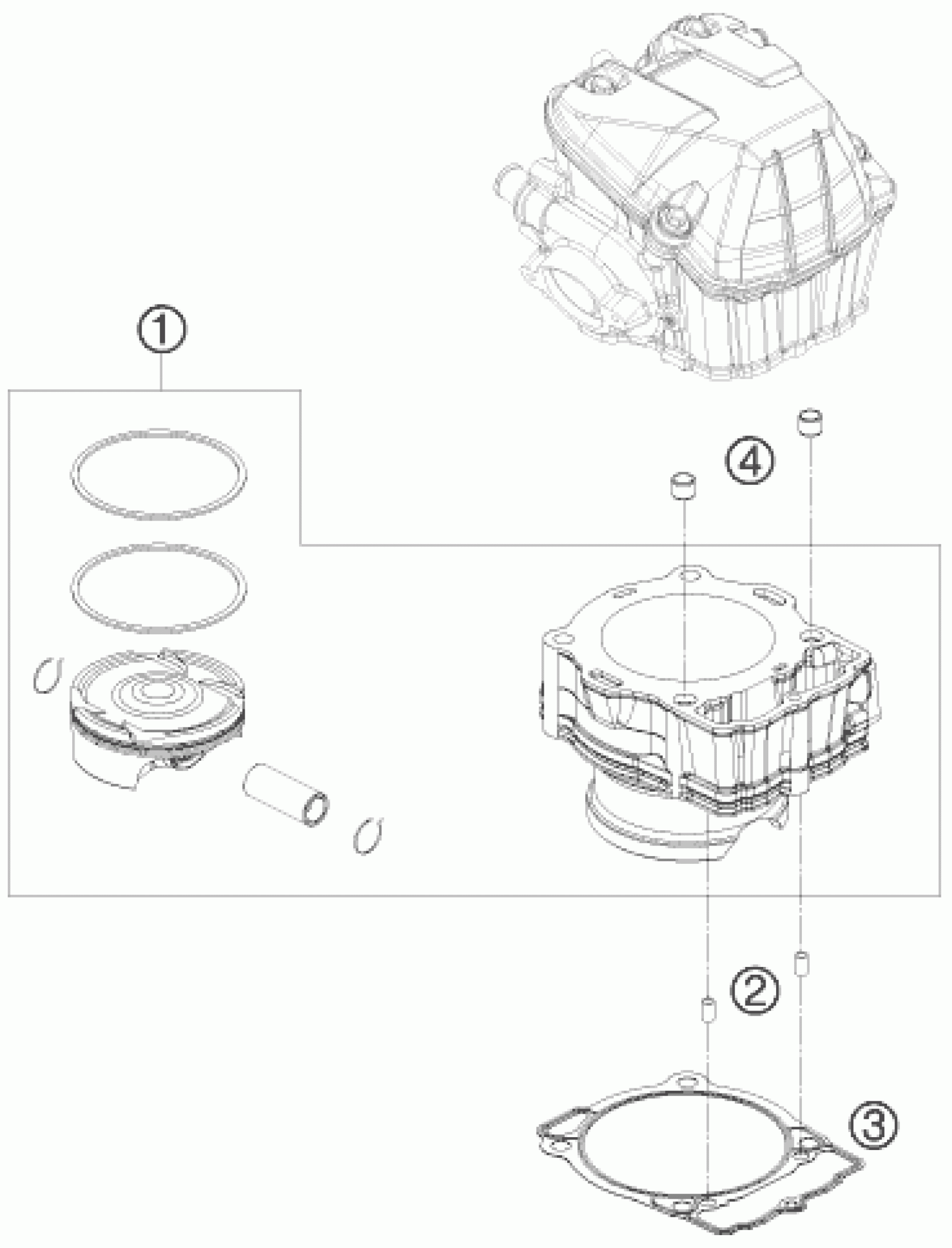 1
4
2
3