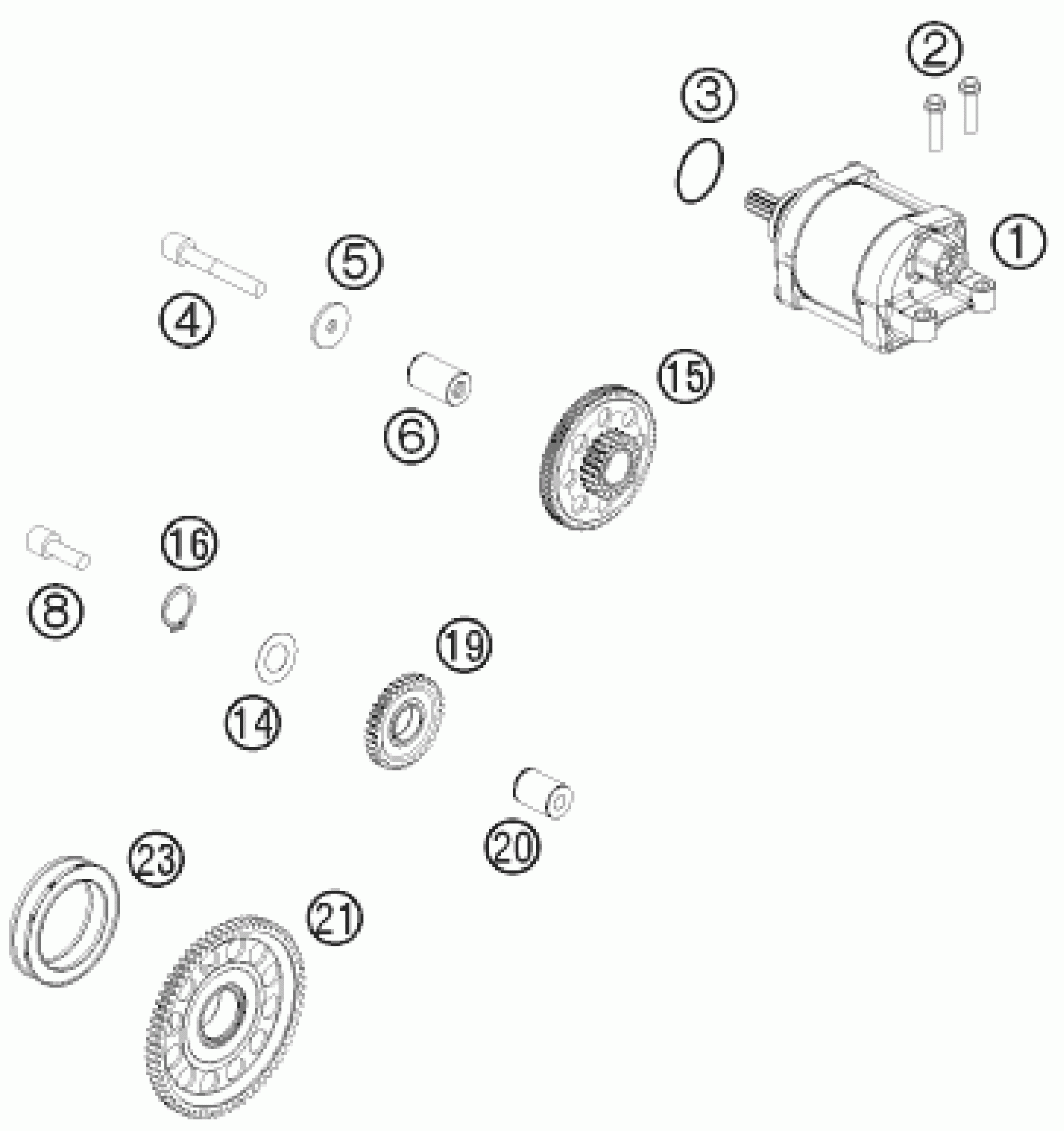 2
3
1
5
4
6
15
16
8
19
14
20
23
21