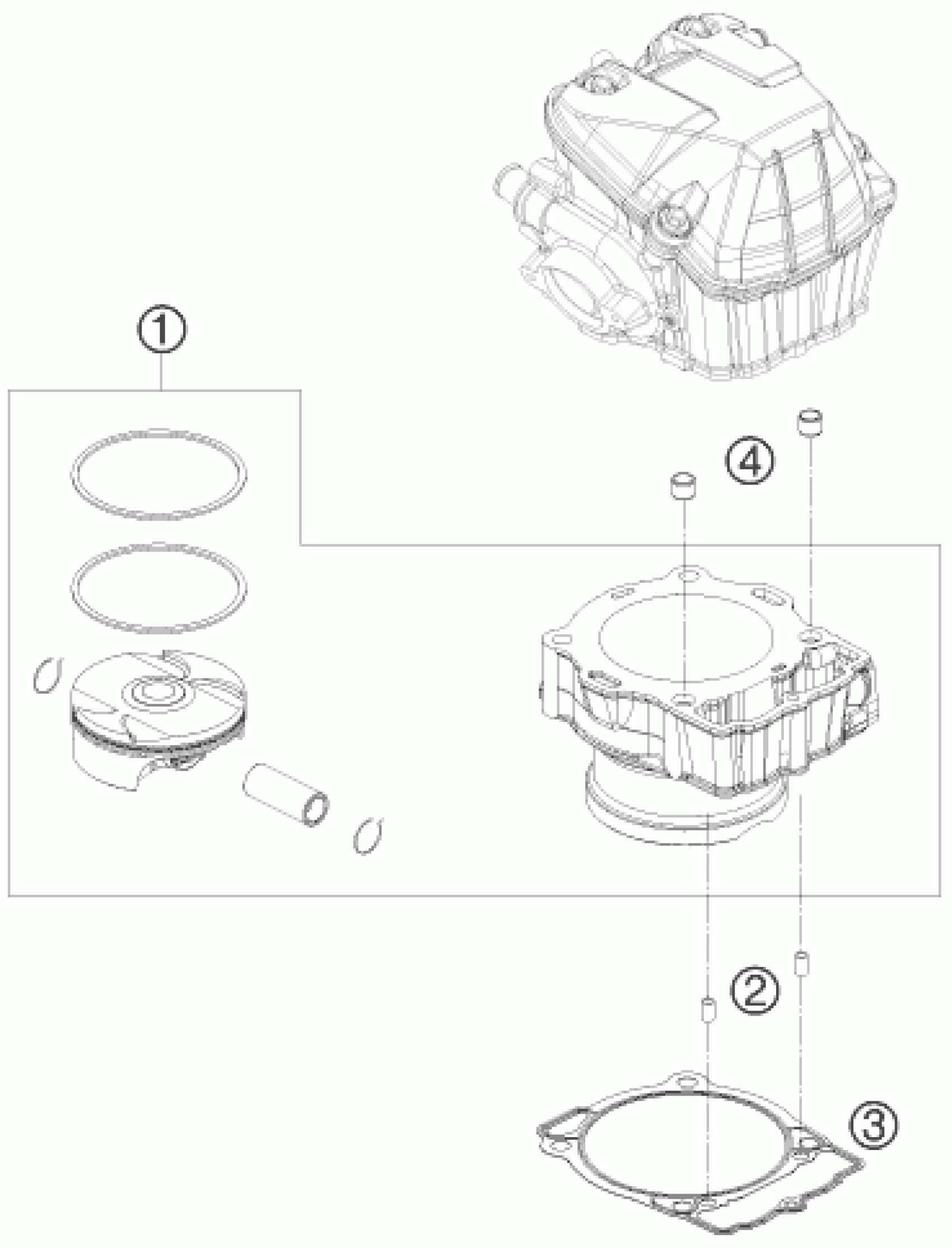 1

4

2

3