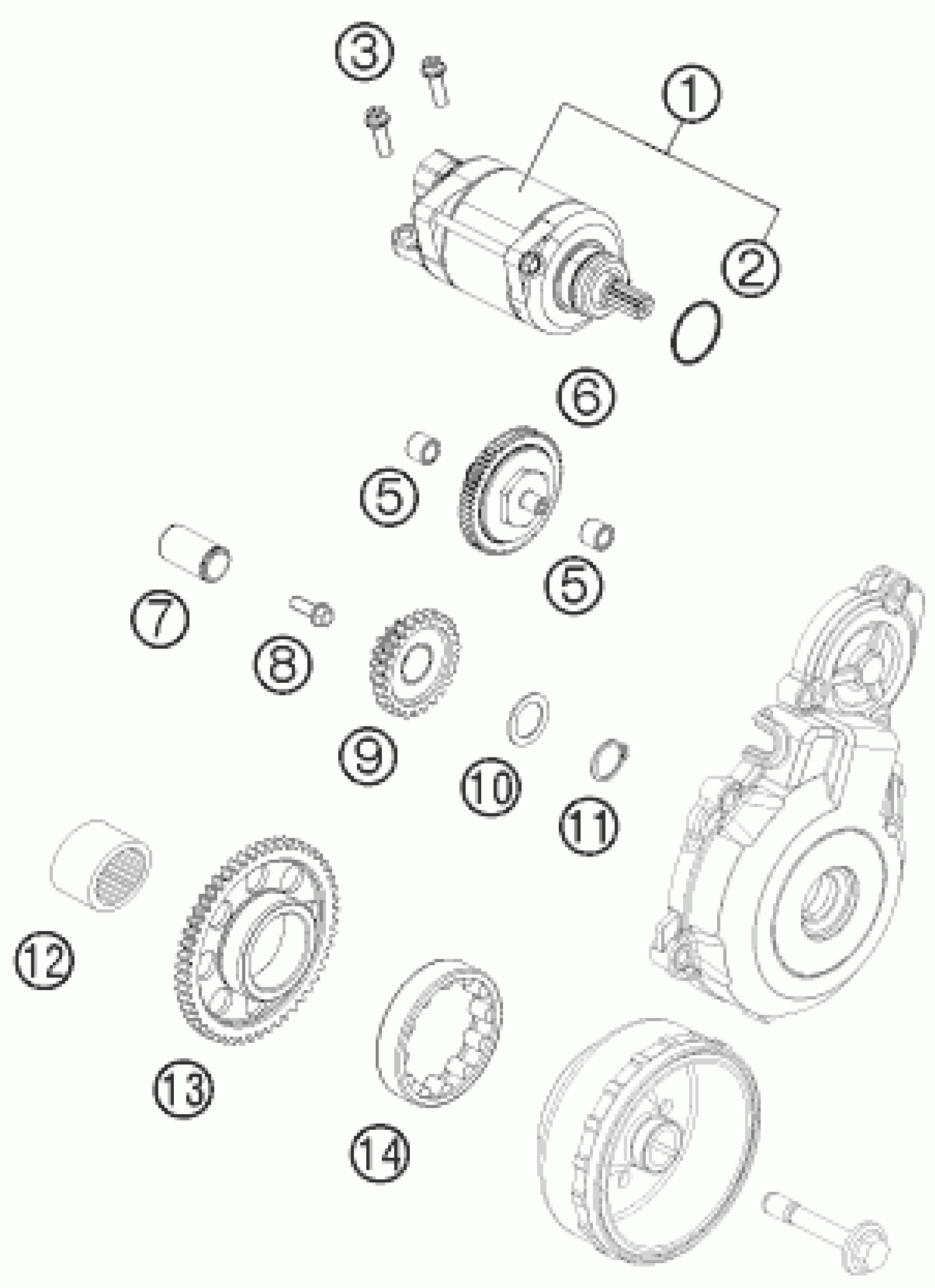 3
1
2
6
5
5
7
8
9
10
11
12
13
14