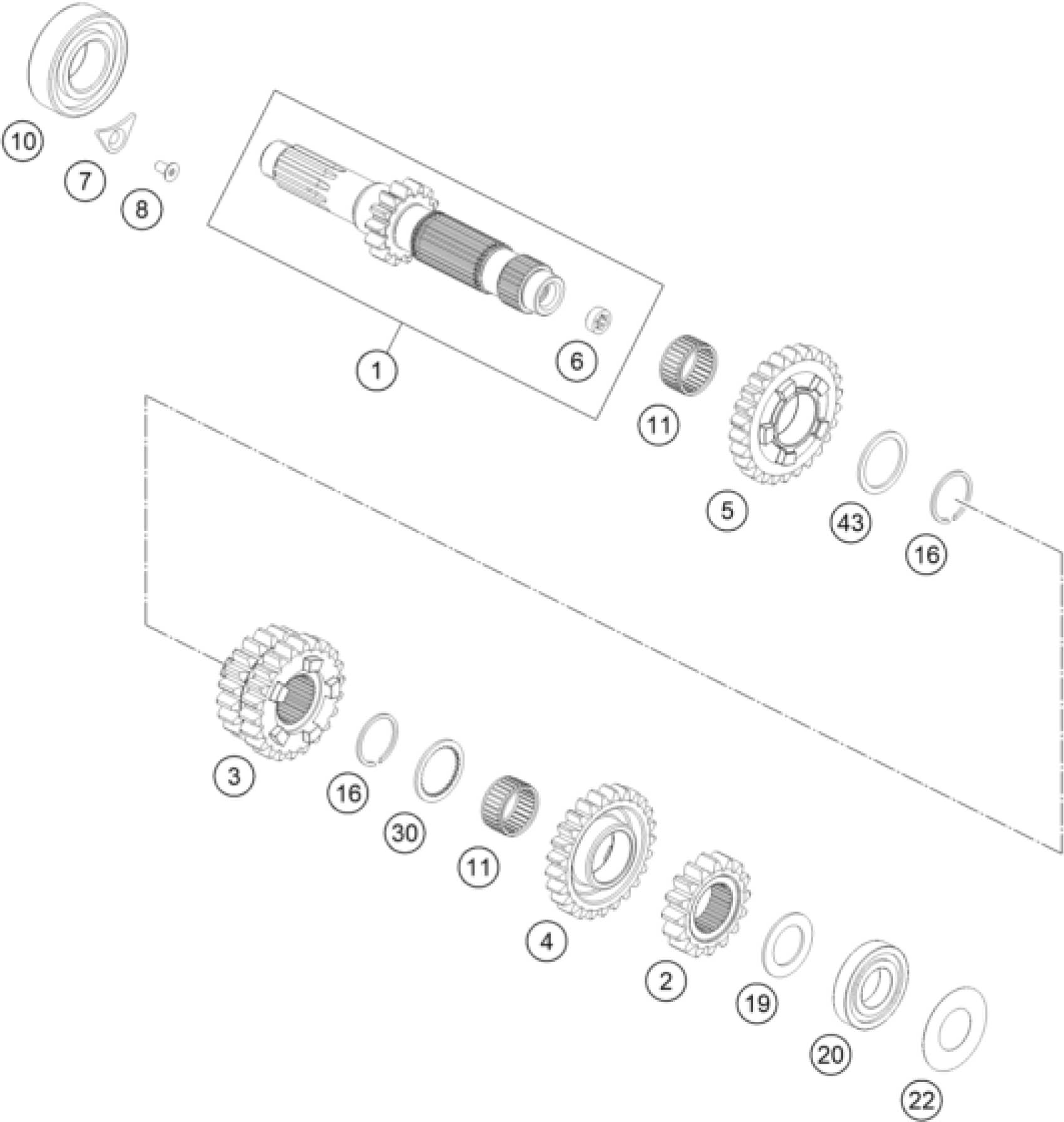 10
7
8
1
6
11
5
43
16
3
16
30
11
4
2
19
20
22