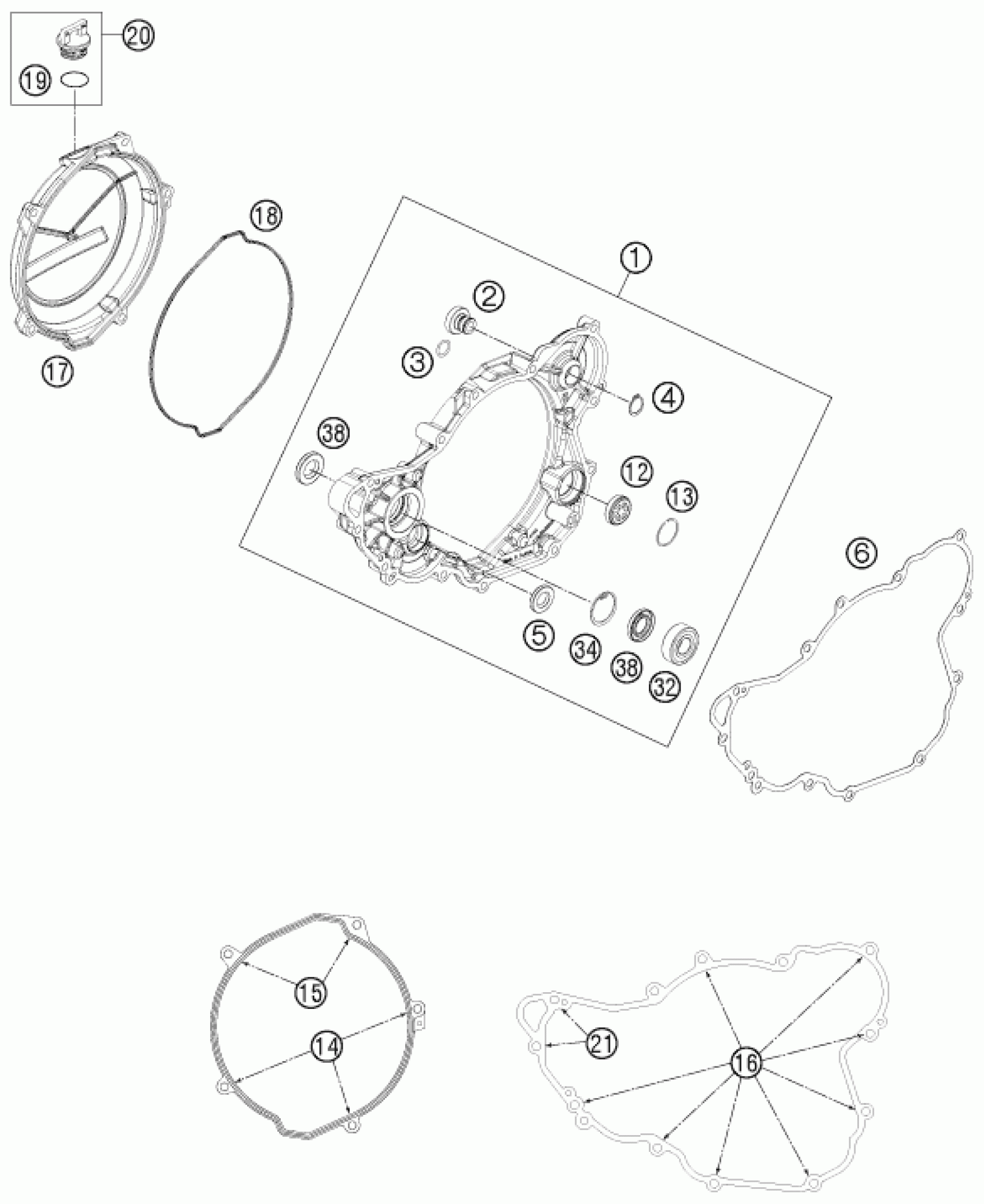 20
19
18
17
1
2
3
4
38
12
13
6
5
34
38
32
15
14
21
16