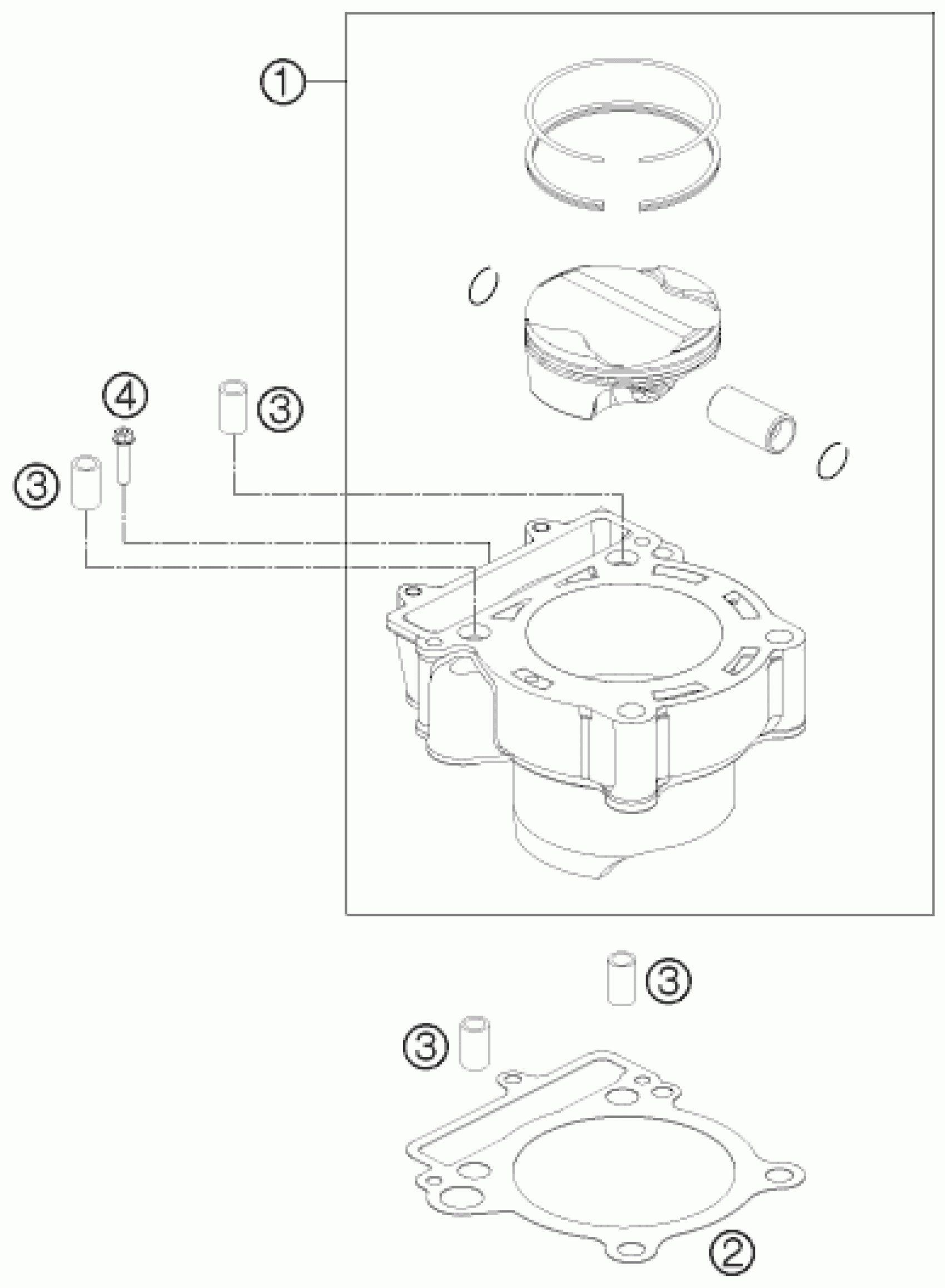 1
4
3
3
3
3
2