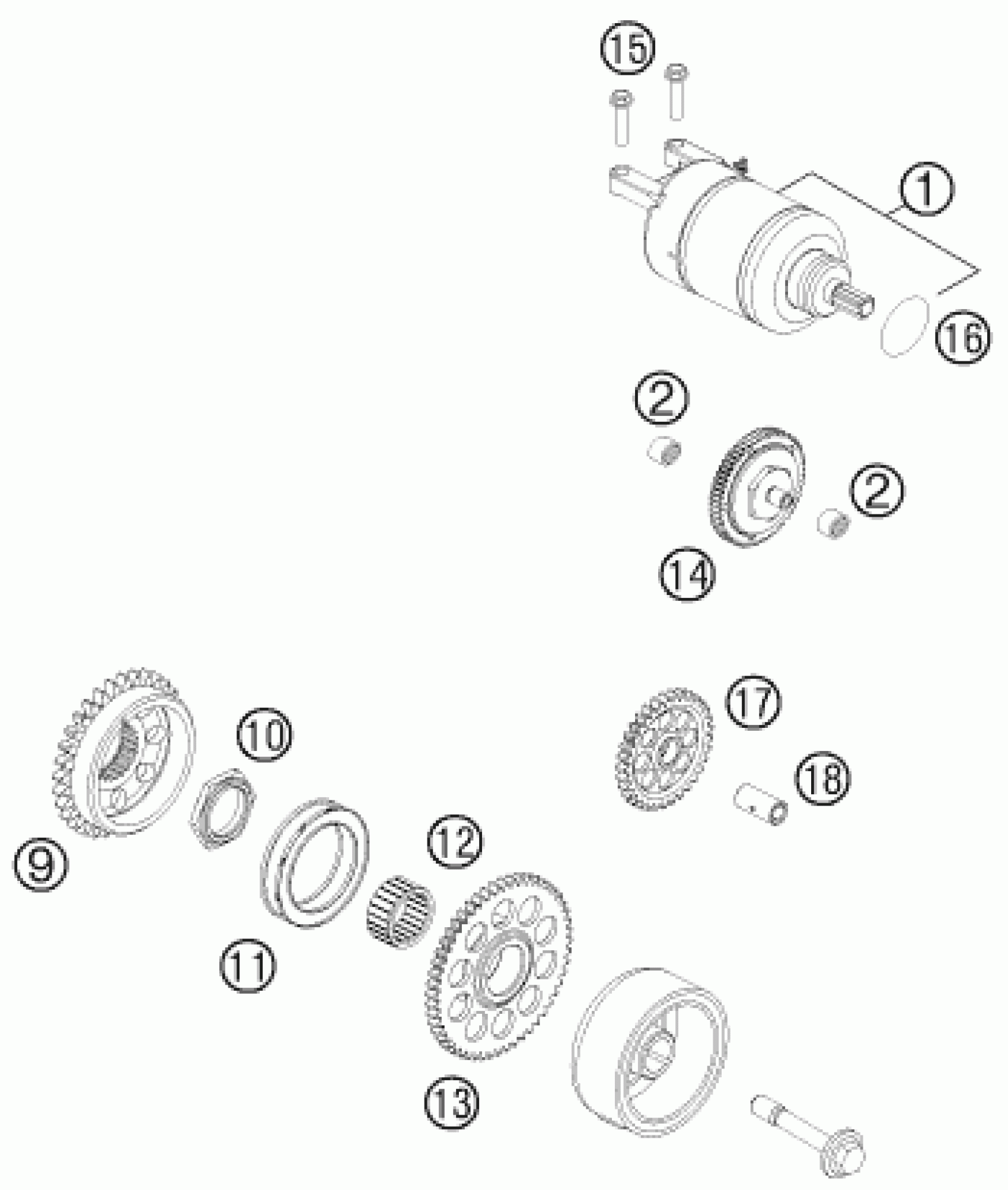 15
1
16
2
2
14
17
10
18
9
12
11
13