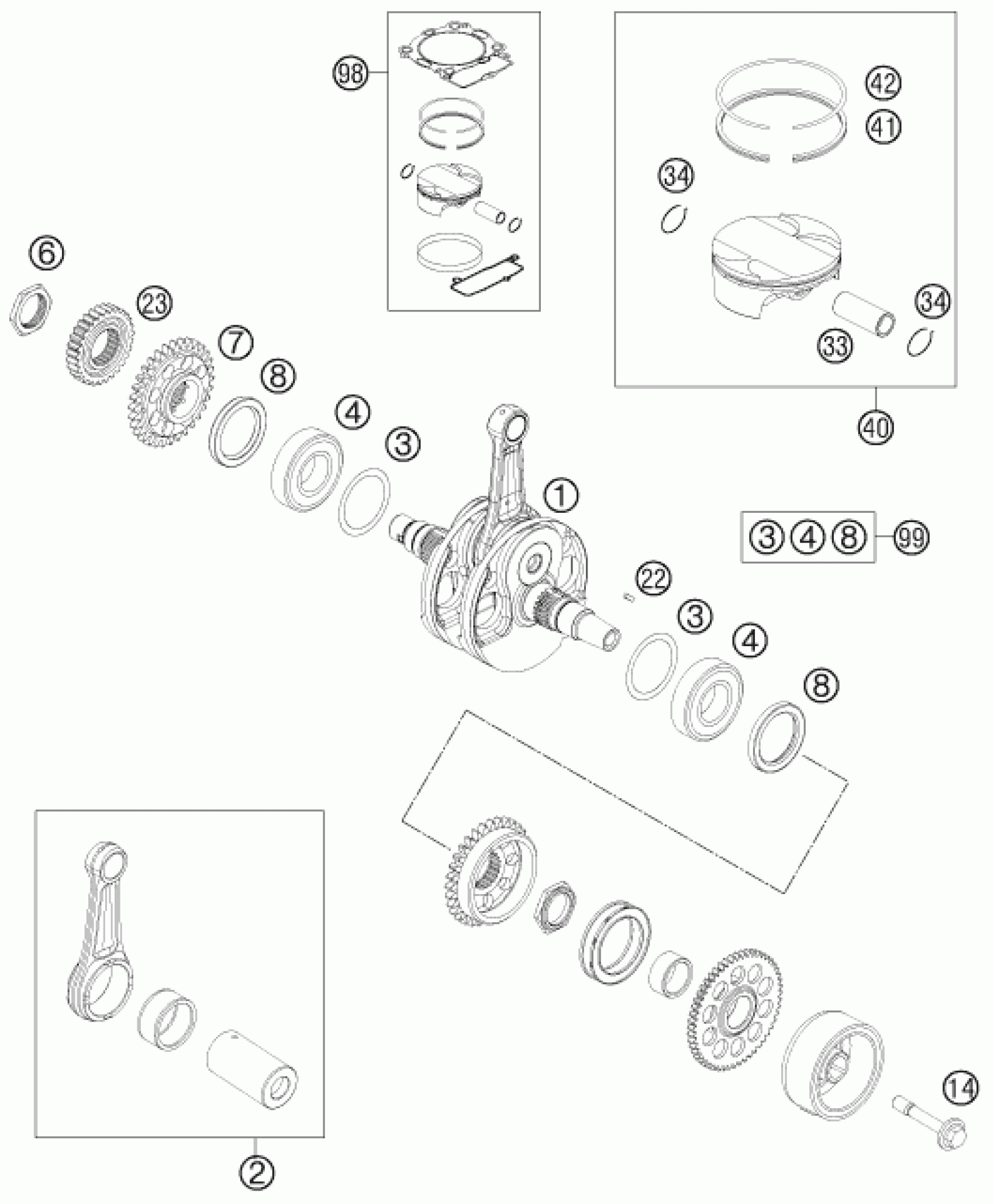 98
42
41
34
34
33
40
6
23
7
8
4
3
1
3 4 8 99
22
3
4
8
2
14