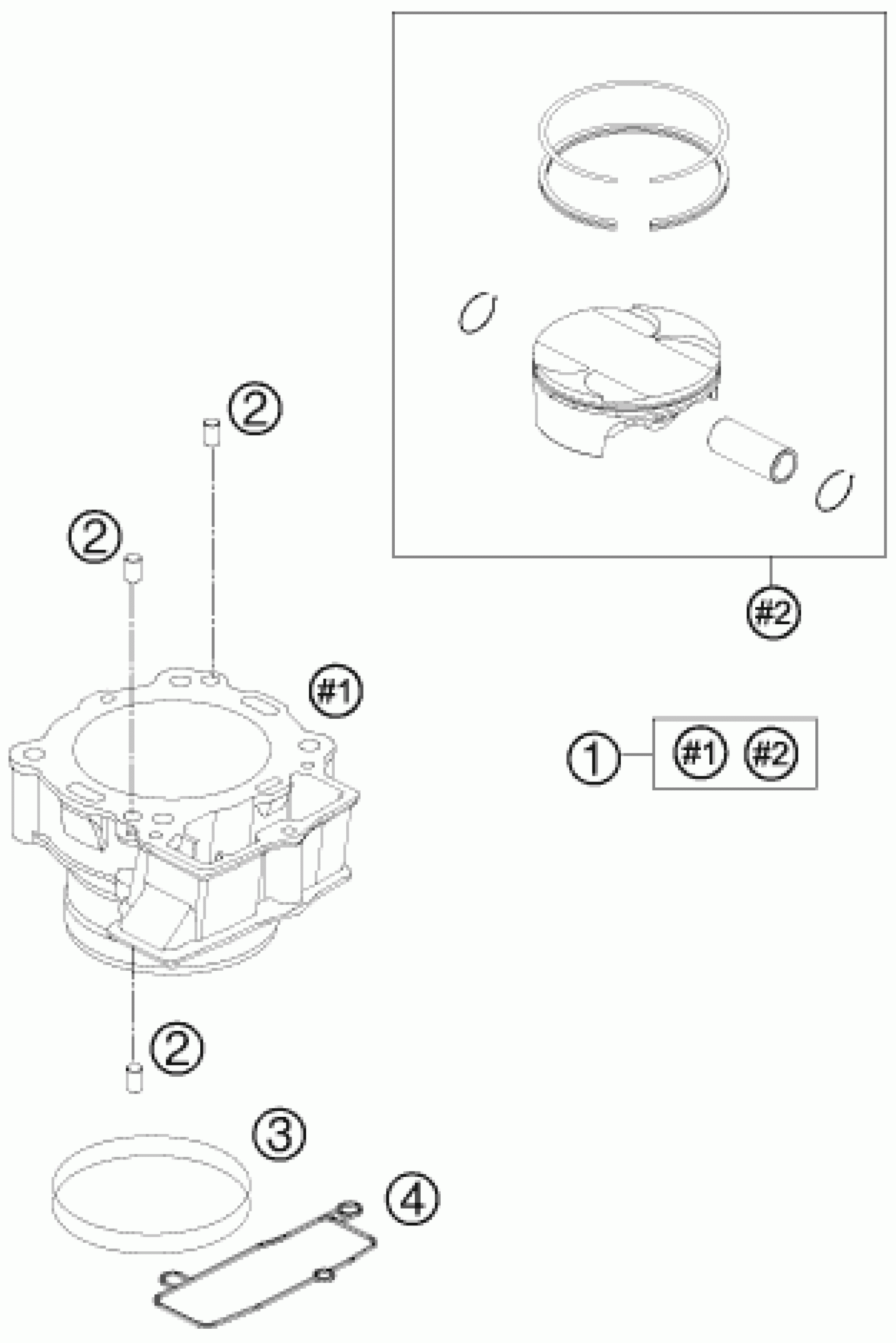 2
2
#2
#1
1 #1 #2
2
3
4