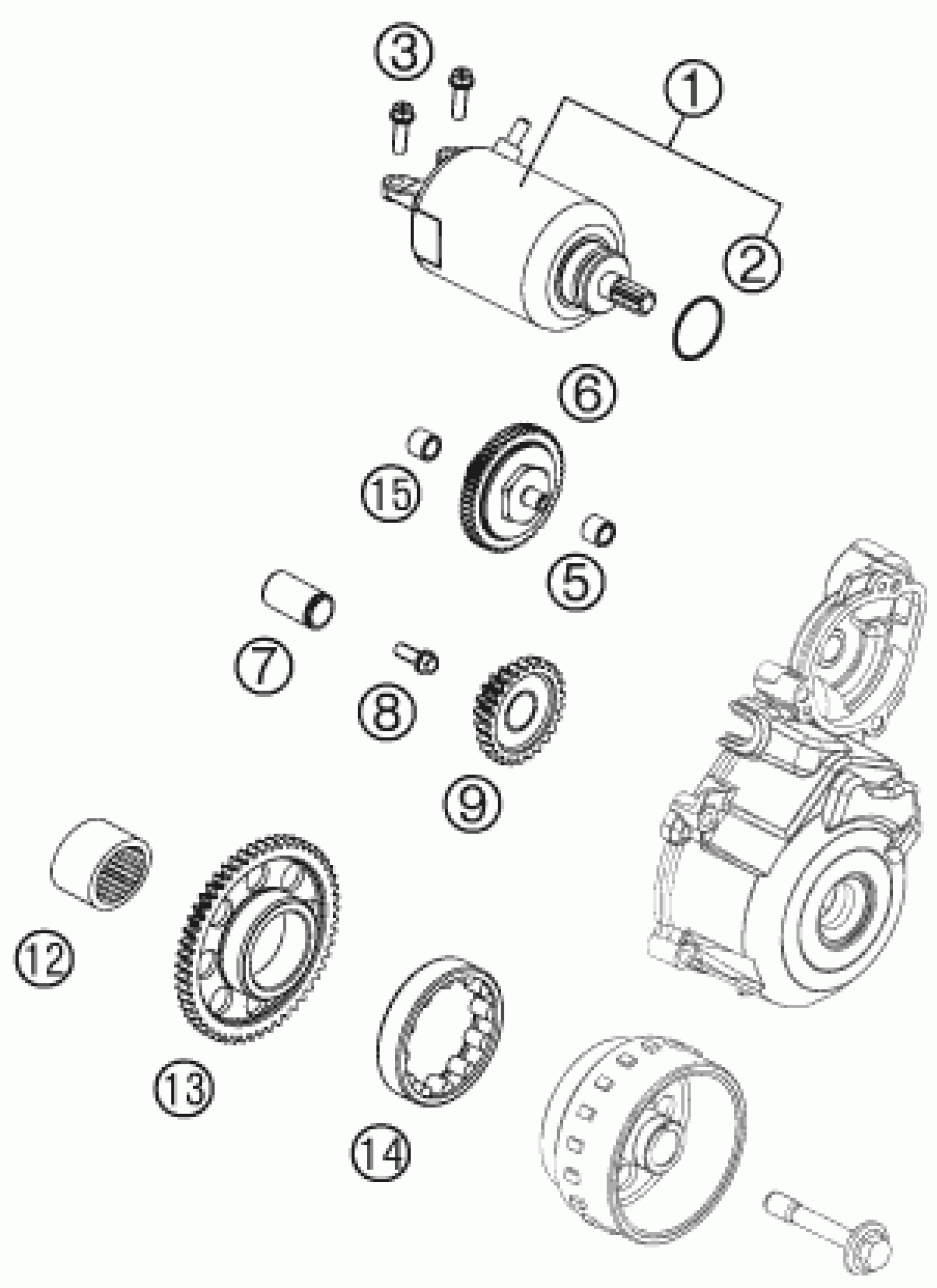 3
1
2
6
15
5
7
8
9
12
13
14