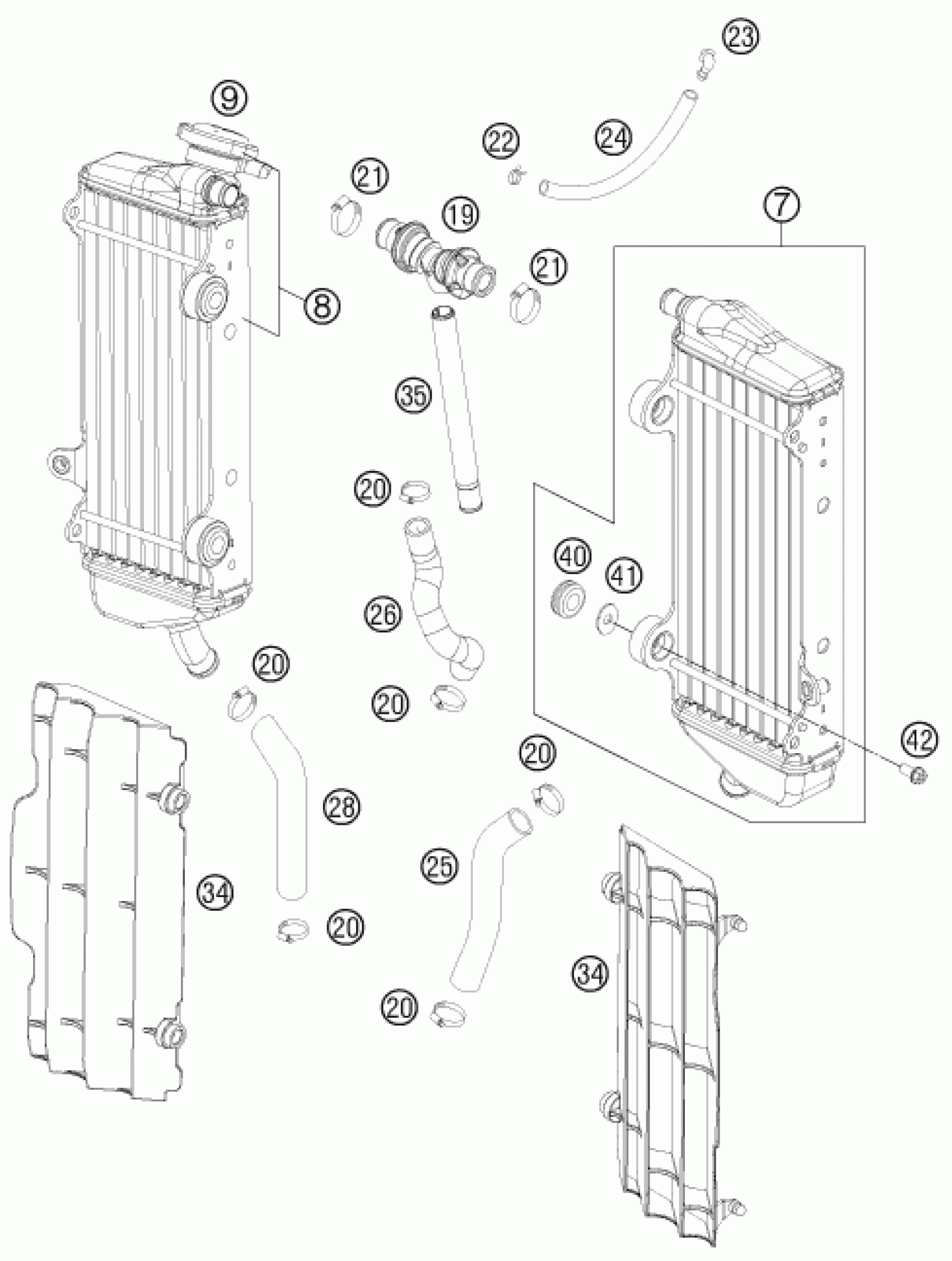 23
9
22
24
21
19
7
21
8
35
20
40
41
26
20
20
42
20
28
25
34
20
34
20