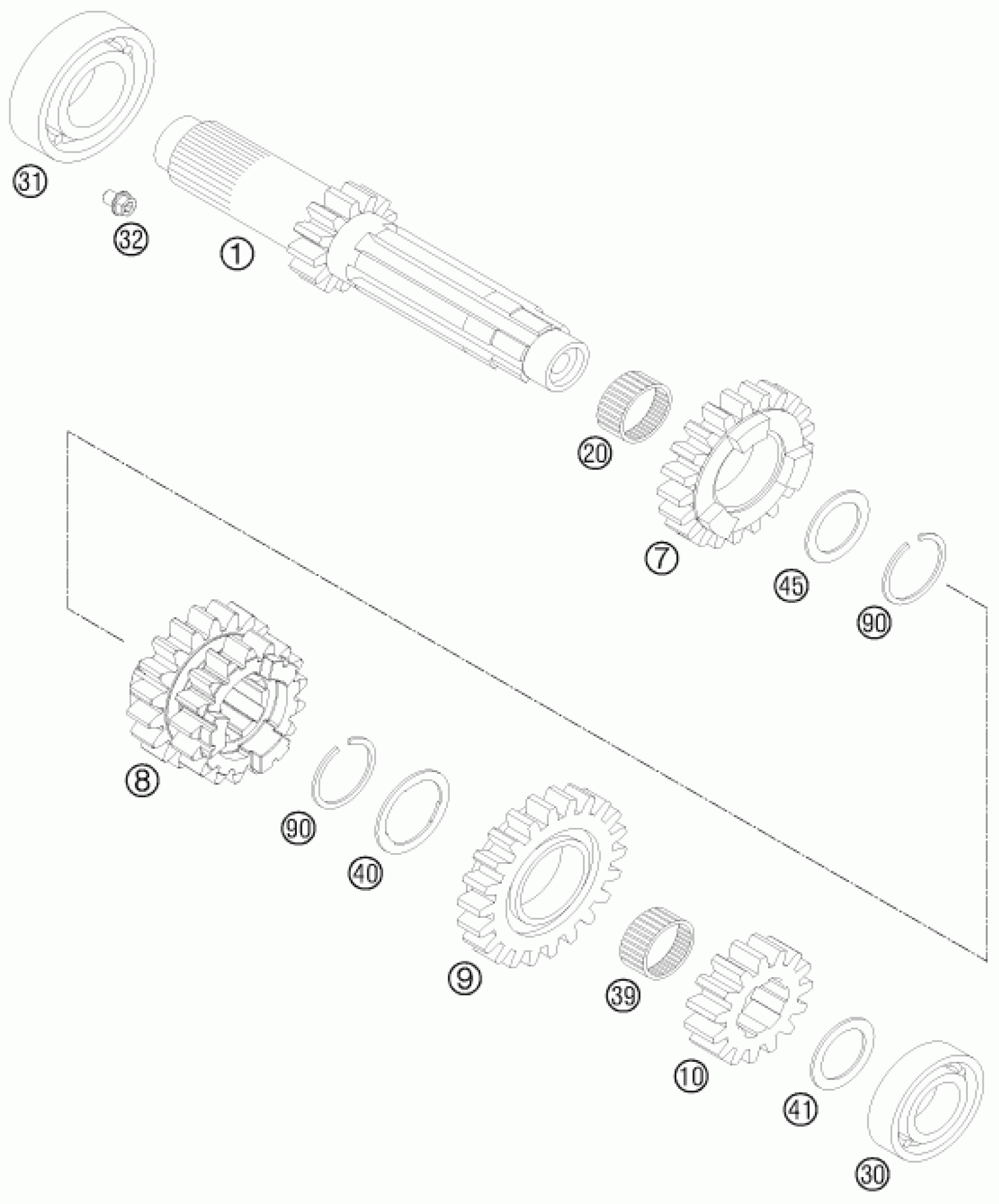 31
32
1
20
7
45
90
8
90
40
9
39
10
41
30