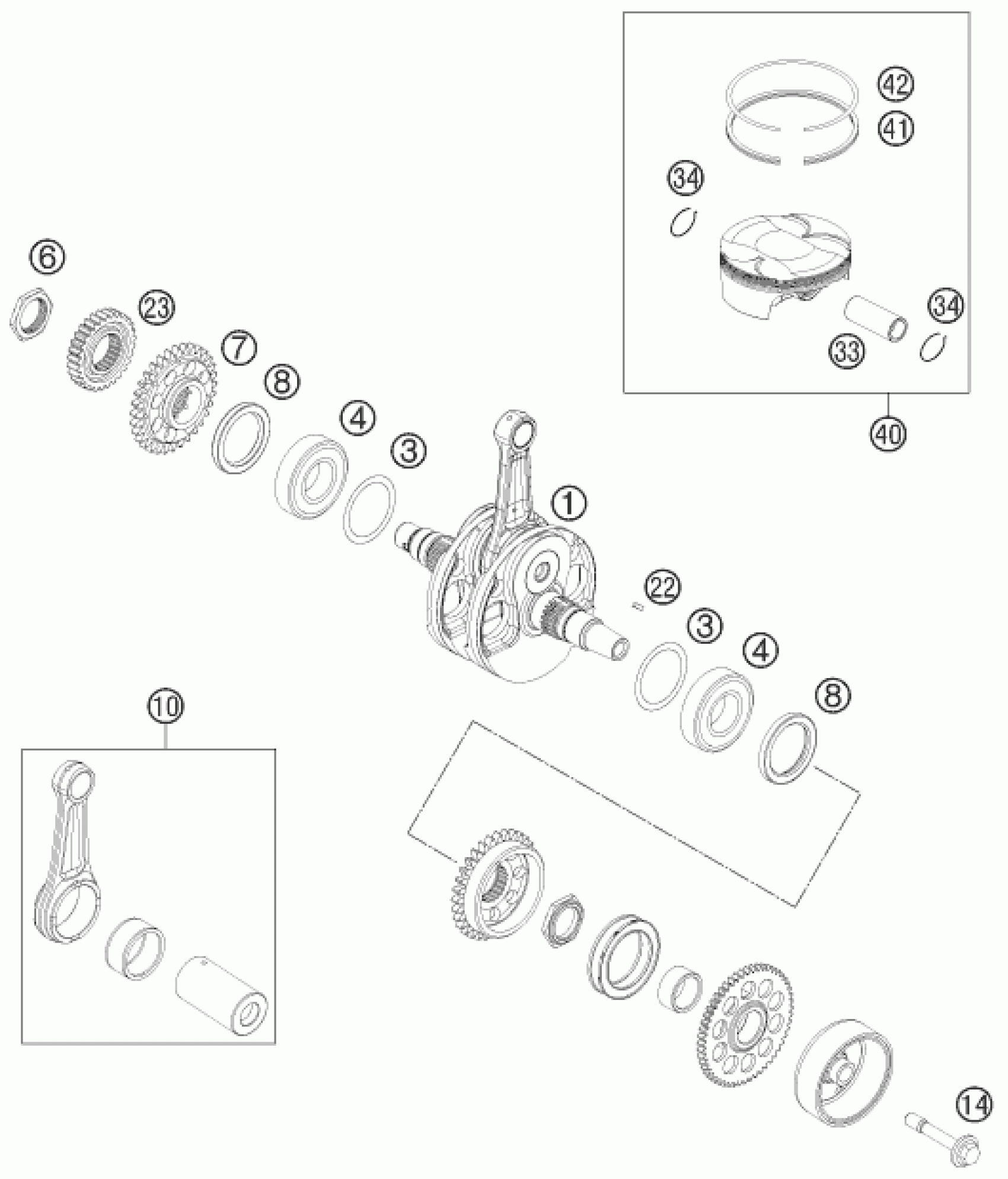 42
41
34
34
33
40
6
23
7
8
4
3
1
22
3
4
8
10
14