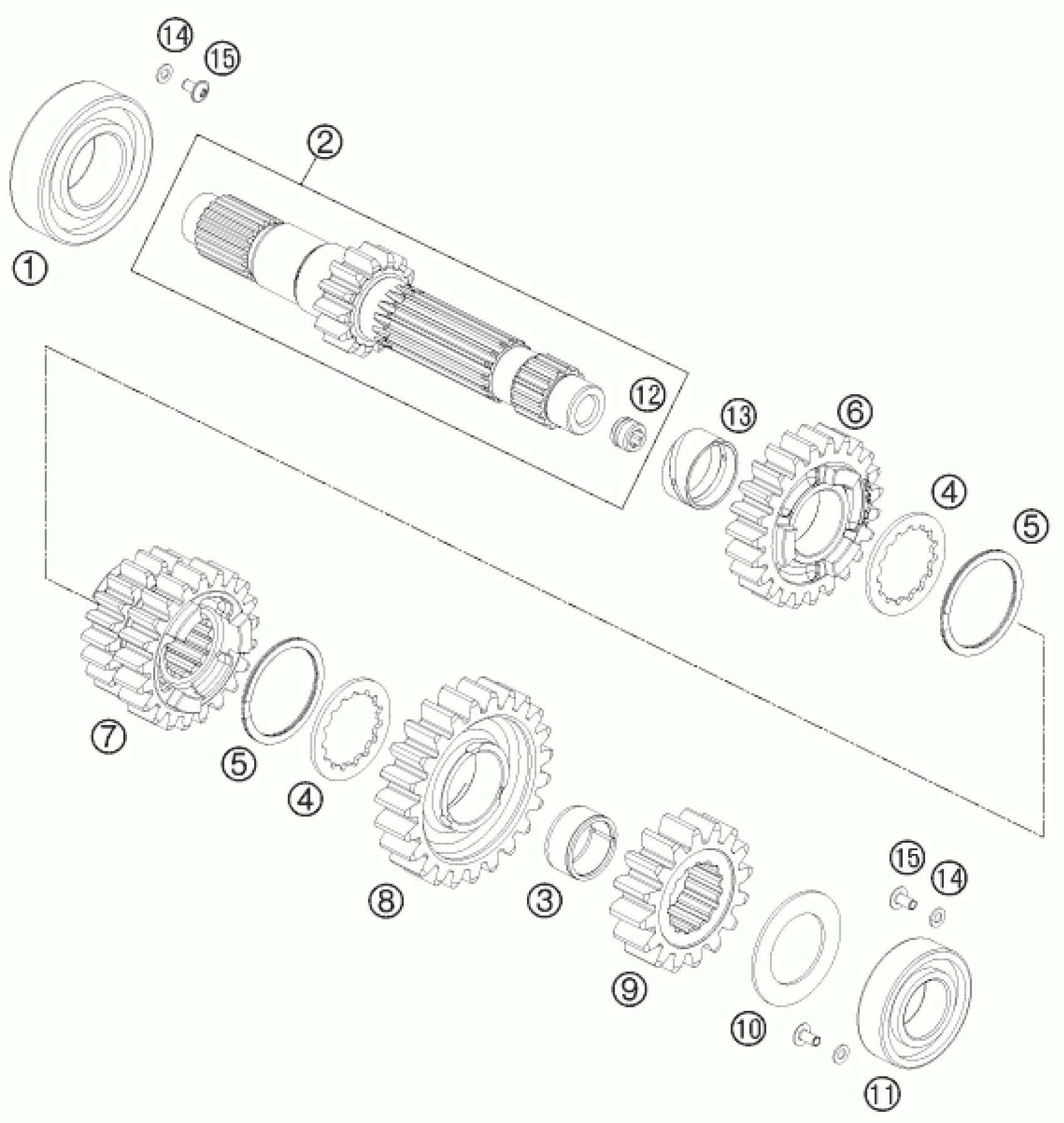 14
15
2
1
12
13
6
4
5
7
5
4
8
3
9
15
14
10
11