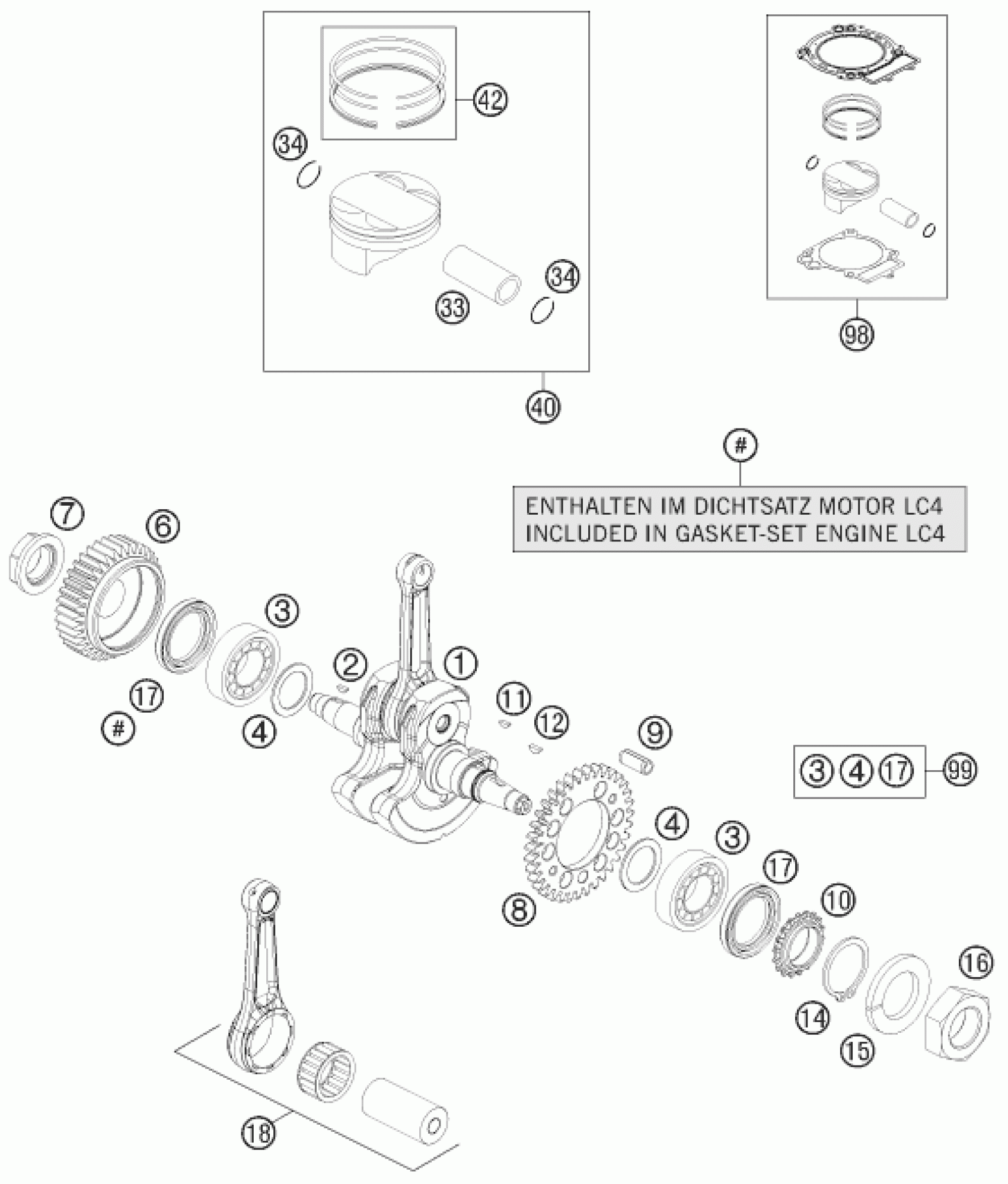 42
34
34
33
40
98
#
ENTHALTEN IM DICHTSATZ MOTOR LC4
INCLUDED IN GASKET-SET ENGINE LC4
7
6
3
2
1
17
#
4
11
12
9
3 4 17
99
4
3
17
8
10
16
14
15
18