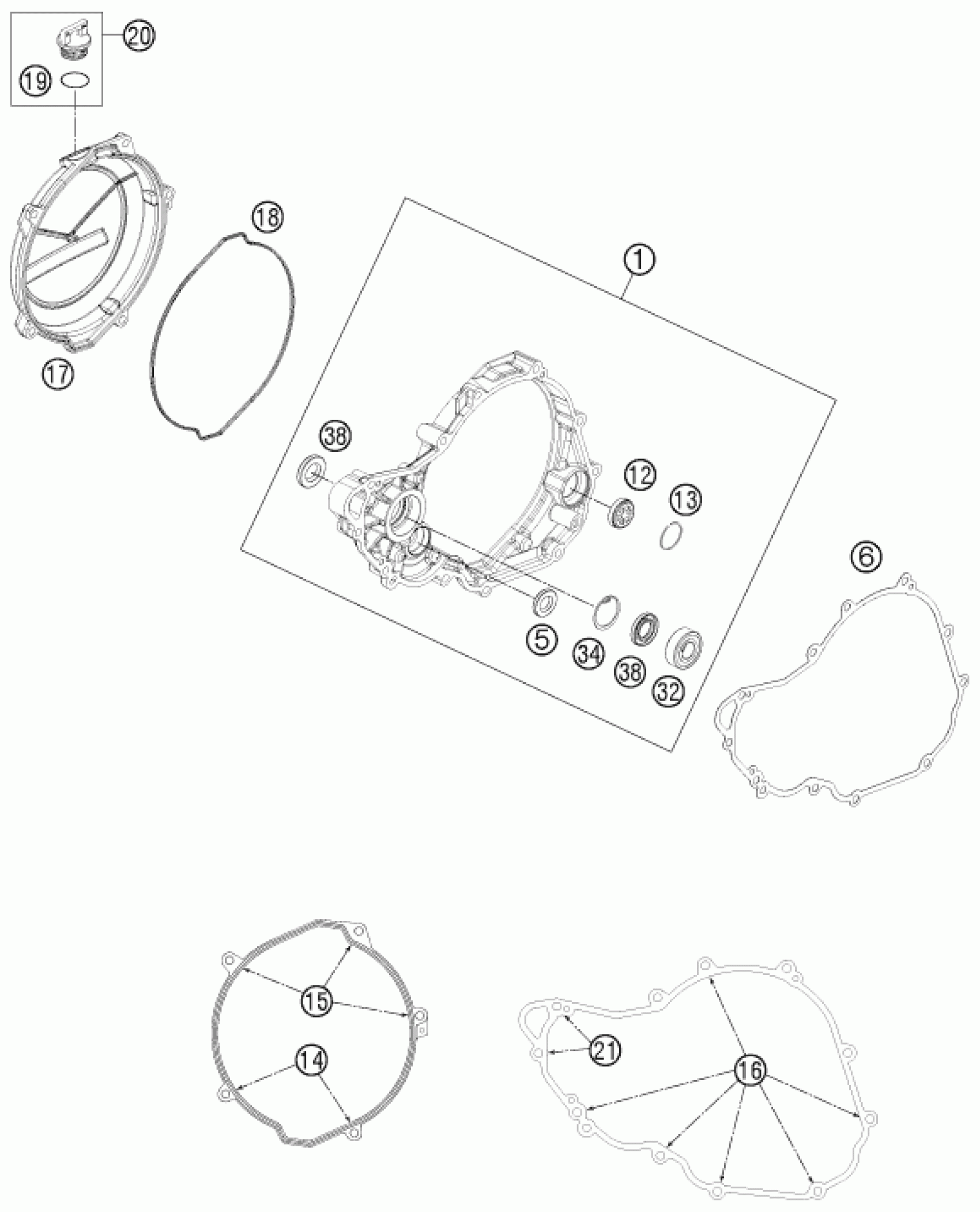 20
19
18
17
1
38
12
13
6
5
34
38
32
15
14
21
16